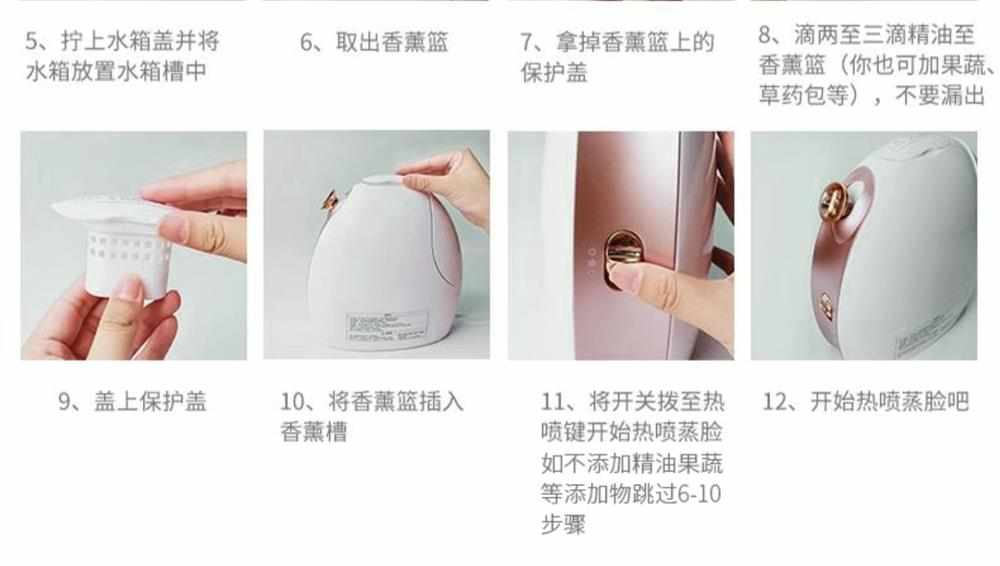 5、拧上水箱盖并将水箱放置水箱槽中

6、取出香薰篮

7、拿掉香薰篮上的保护盖

8、滴两至三滴精油至香薰篮（你也可加果蔬、草药包等），不要漏出

9、盖上保护盖

10、将香薰篮插入香薰槽

11、将开关拨至热喷键开始热喷蒸脸如不添加精油果蔬等添加物跳过6-10步骤

12、开始热喷蒸脸吧