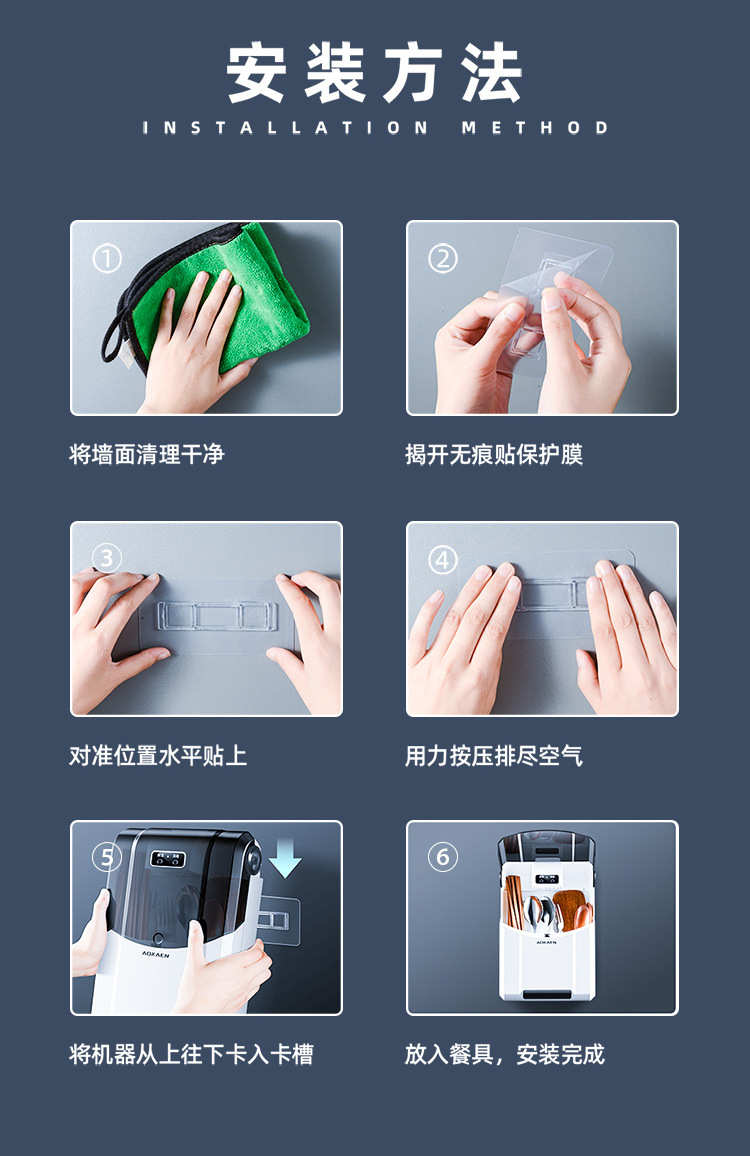 安装方法
INSTALLATION METHOD

①

将墙面清理干净

②

揭开无痕贴保护膜

③

对准位置水平贴上

④

用力按压排尽空气

⑤

AOXAEN

将机器从上往下卡入卡槽

⑥

AOXAEN

放入餐具，安装完成