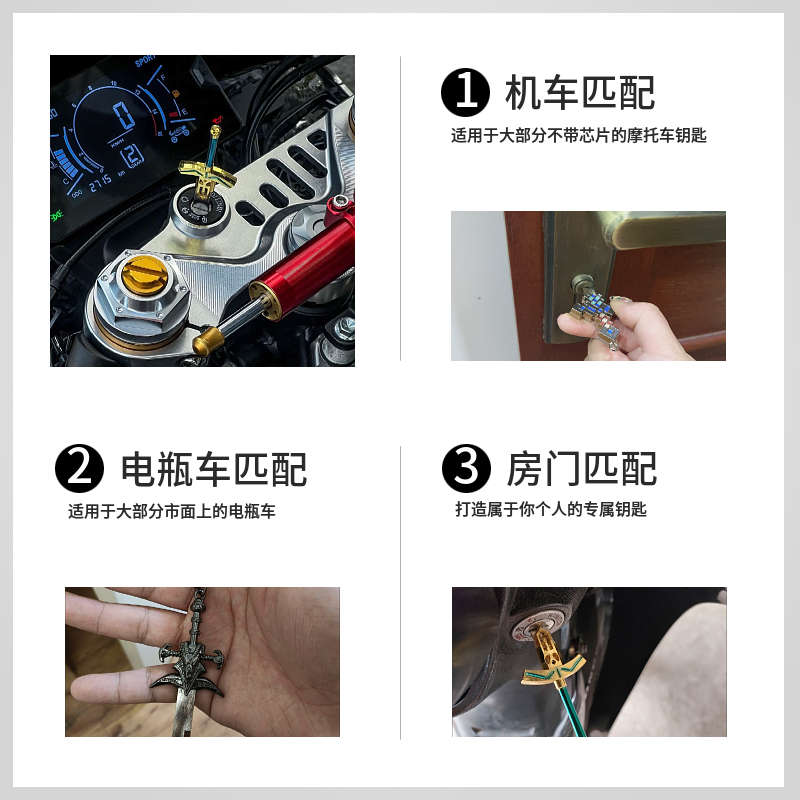 SPORT

0

2

2715

❶ 机车匹配

适用于大部分不带芯片的摩托车钥匙

❷ 电瓶车匹配

适用于大部分市面上的电瓶车

❸ 房门匹配

打造属于你个人的专属钥匙