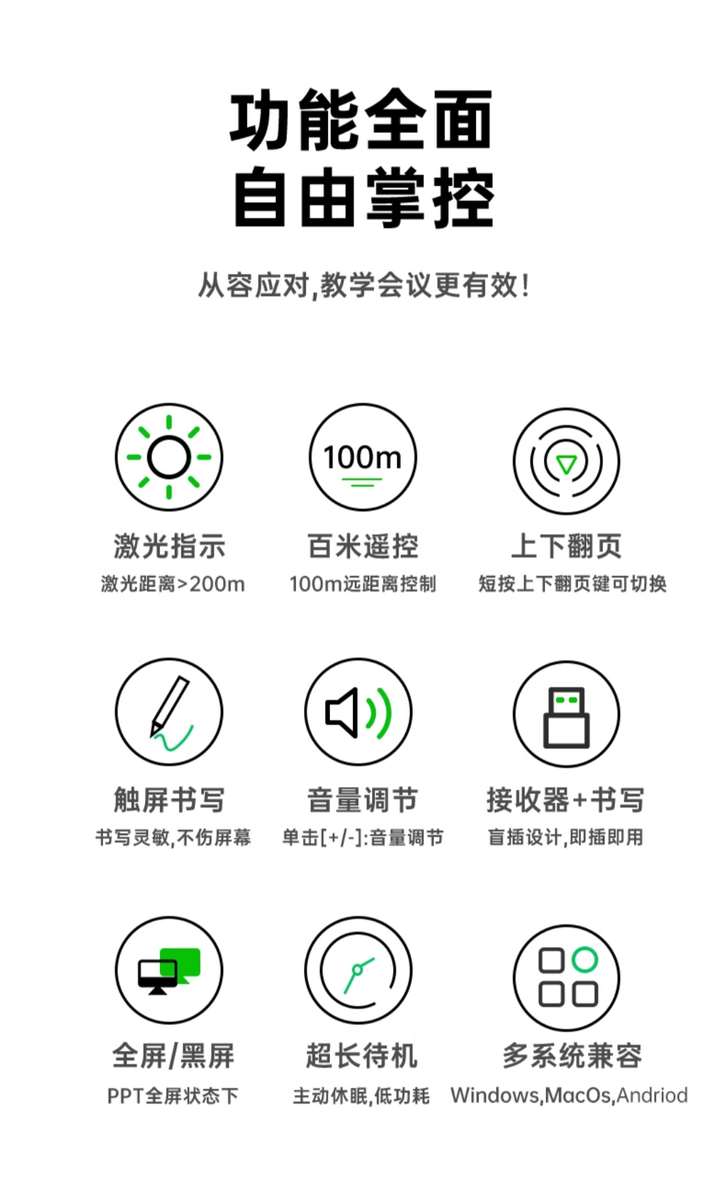 功能全面
自由掌控

从容应对,教学会议更有效!

100m

激光指示
激光距离>200m

百米遥控
100m远距离控制

上下翻页
短按上下翻页键可切换

触屏书写
书写灵敏,不伤屏幕

音量调节
单击[+/-]:音量调节

接收器+书写
盲插设计,即插即用

全屏/黑屏
PPT全屏状态下

超长待机
主动休眠,低功耗

多系统兼容
Windows,MacOs,Andriod