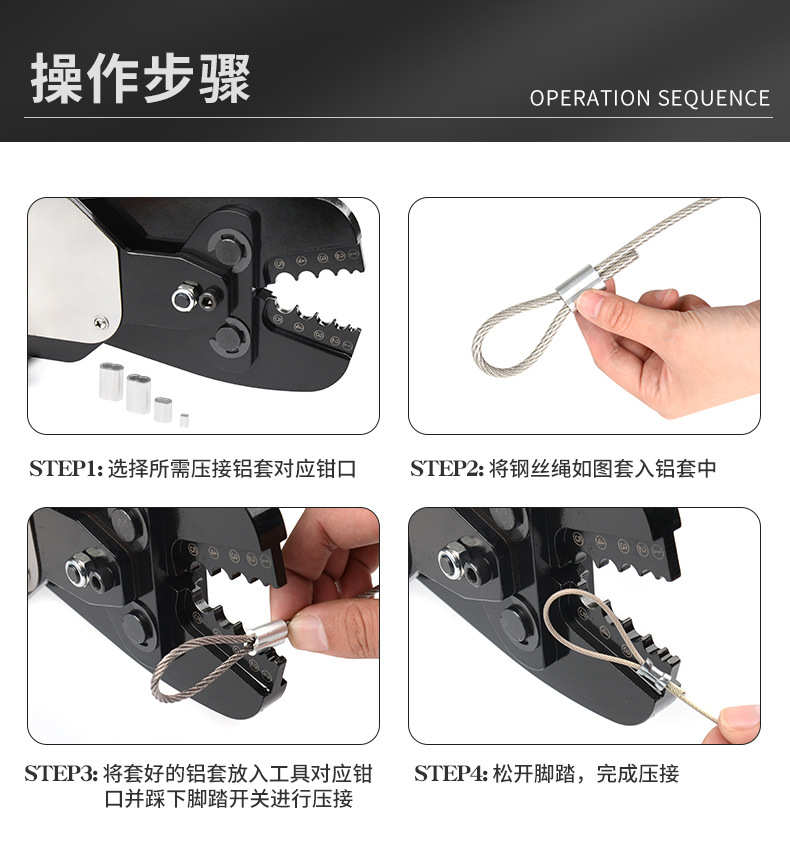 操作步骤

OPERATION SEQUENCE

STEP1: 选择所需压接铝套对应钳口

STEP2: 将钢丝绳如图套入铝套中

STEP3: 将套好的铝套放入工具对应钳口并踩下脚踏开关进行压接

STEP4: 松开脚踏，完成压接