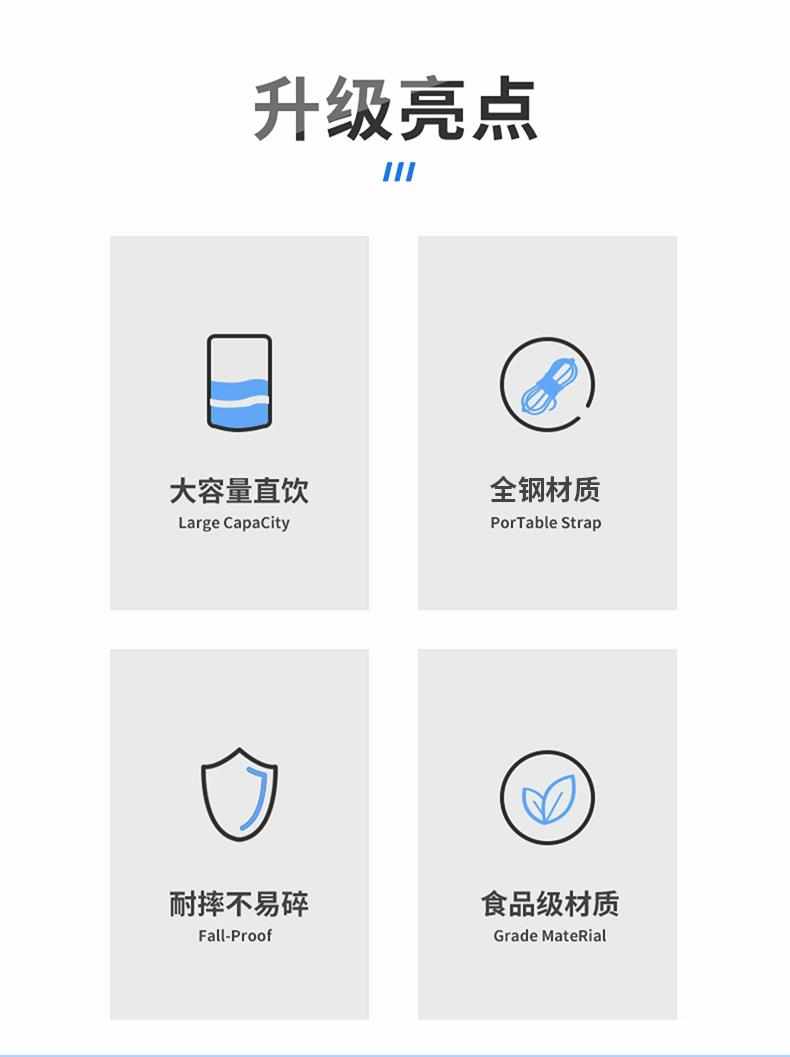 升级亮点

大容量直饮
Large CapaCity

全钢材质
PorTable Strap

耐摔不易碎
Fall-Proof

食品级材质
Grade MateRial