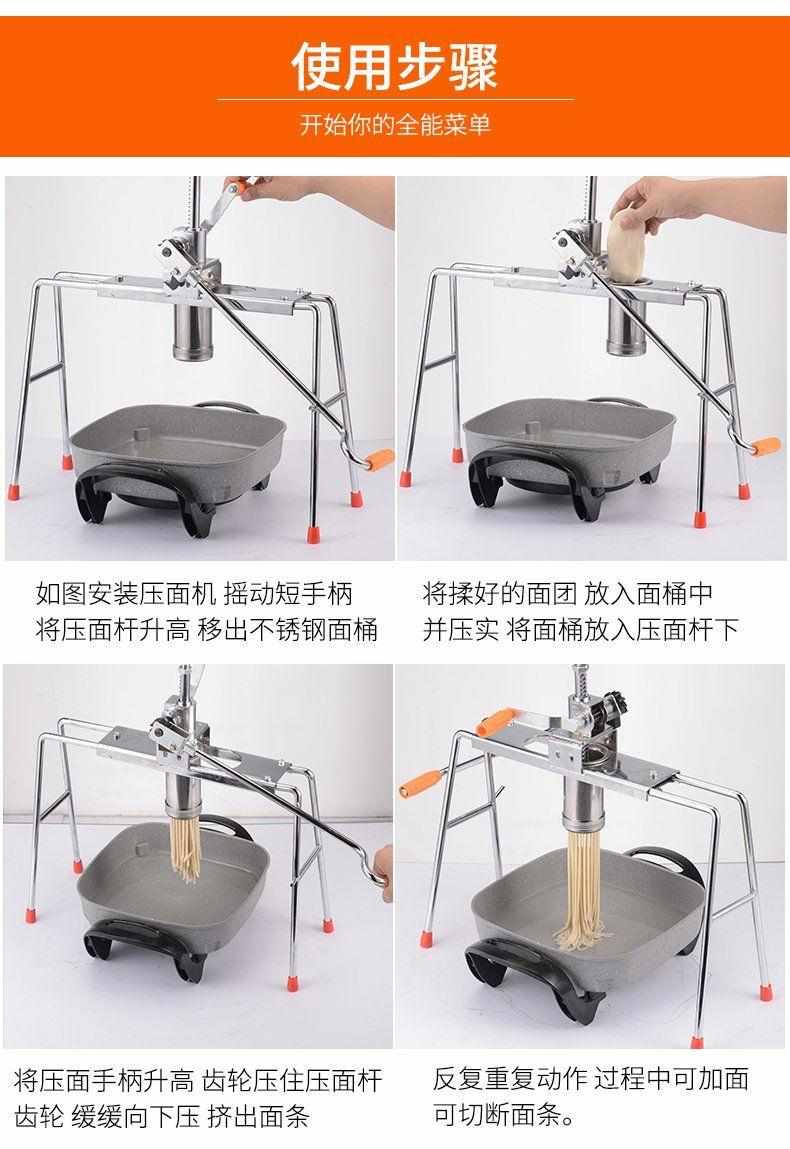 使用步骤

开始你的全能菜单

如图安装压面机 摇动短手柄
将压面杆升高 移出不锈钢面桶

将揉好的面团 放入面桶中
并压实 将面桶放入压面杆下

将压面手柄升高 齿轮压住压面杆
齿轮 缓缓向下压 挤出面条

反复重复动作 过程中可加面
可切断面条。