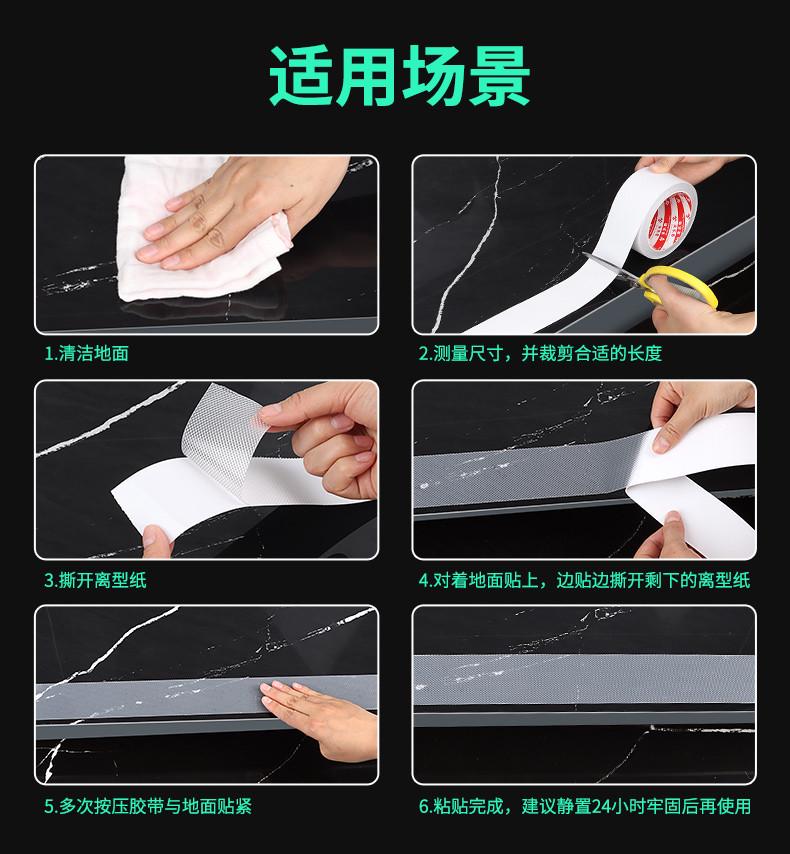 适用场景

1.清洁地面

2.测量尺寸，并裁剪合适的长度

3.撕开离型纸

4.对着地面贴上，边贴边撕开剩下的离型纸

5.多次按压胶带与地面贴紧

6.粘贴完成，建议静置24小时牢固后再使用