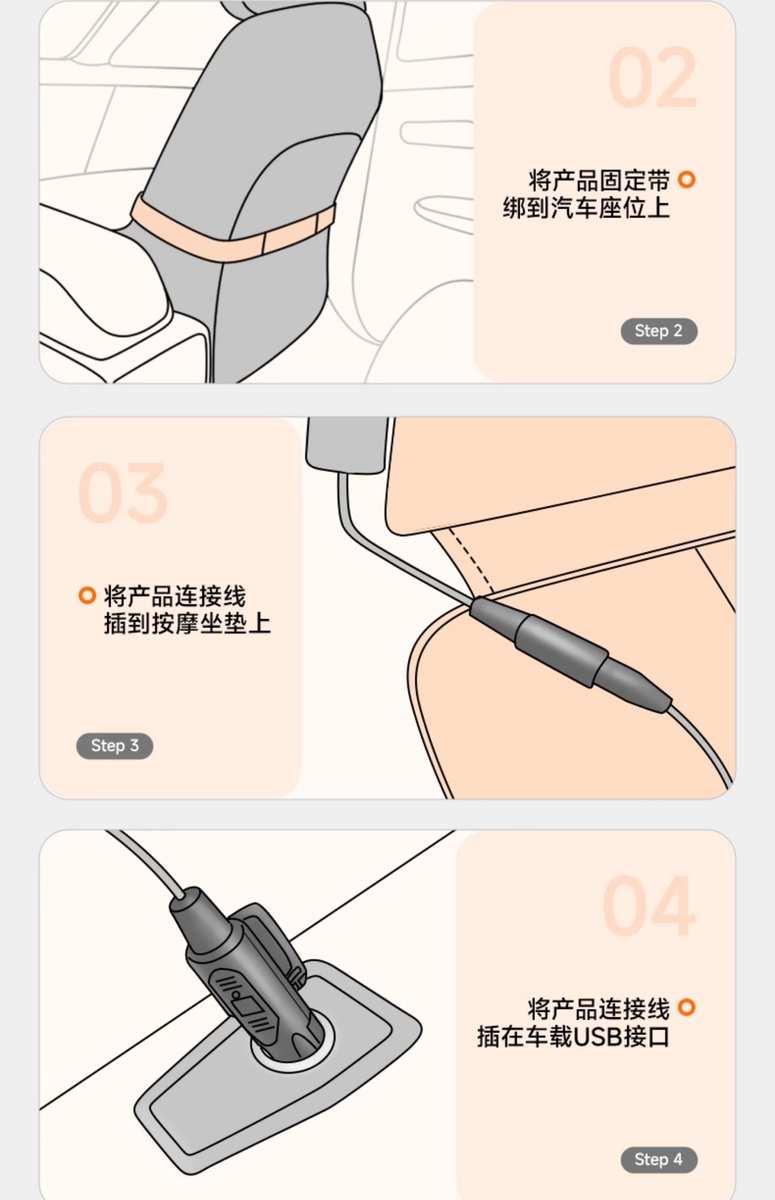 02

将产品固定带
绑到汽车座位上

Step 2

03

将产品连接线
插到按摩坐垫上

Step 3

04

将产品连接线
插在车载USB接口

Step 4