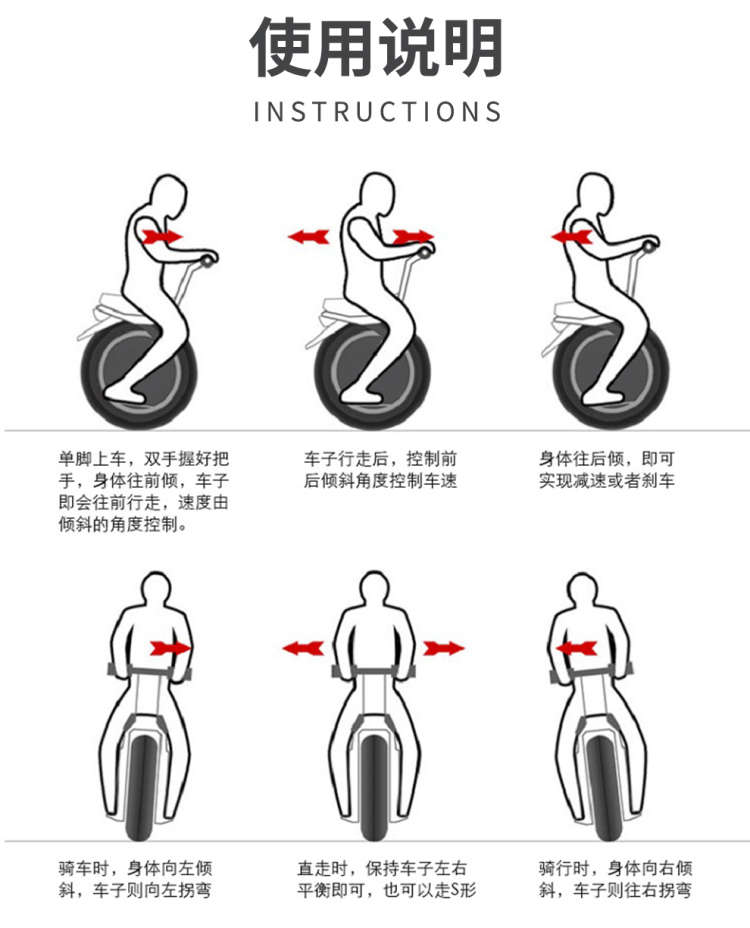 使用说明

INSTRUCTIONS

单脚上车，双手握好把手，身体往前倾，车子即会往前行走，速度由倾斜的角度控制。

车子行走后，控制前后倾斜角度控制车速

身体往后倾，即可实现减速或者刹车

骑车时，身体向左倾斜，车子则向左拐弯

直走时，保持车子左右平衡即可，也可以走S形

骑行时，身体向右倾斜，车子则往右拐弯