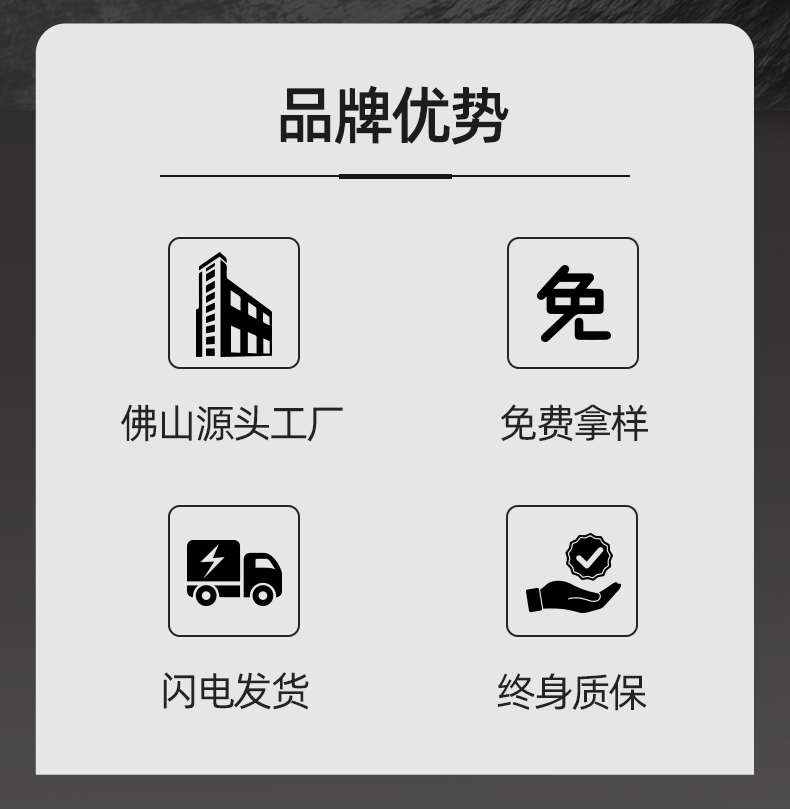 品牌优势

免

佛山源头工厂

免费拿样

闪电发货

终身质保