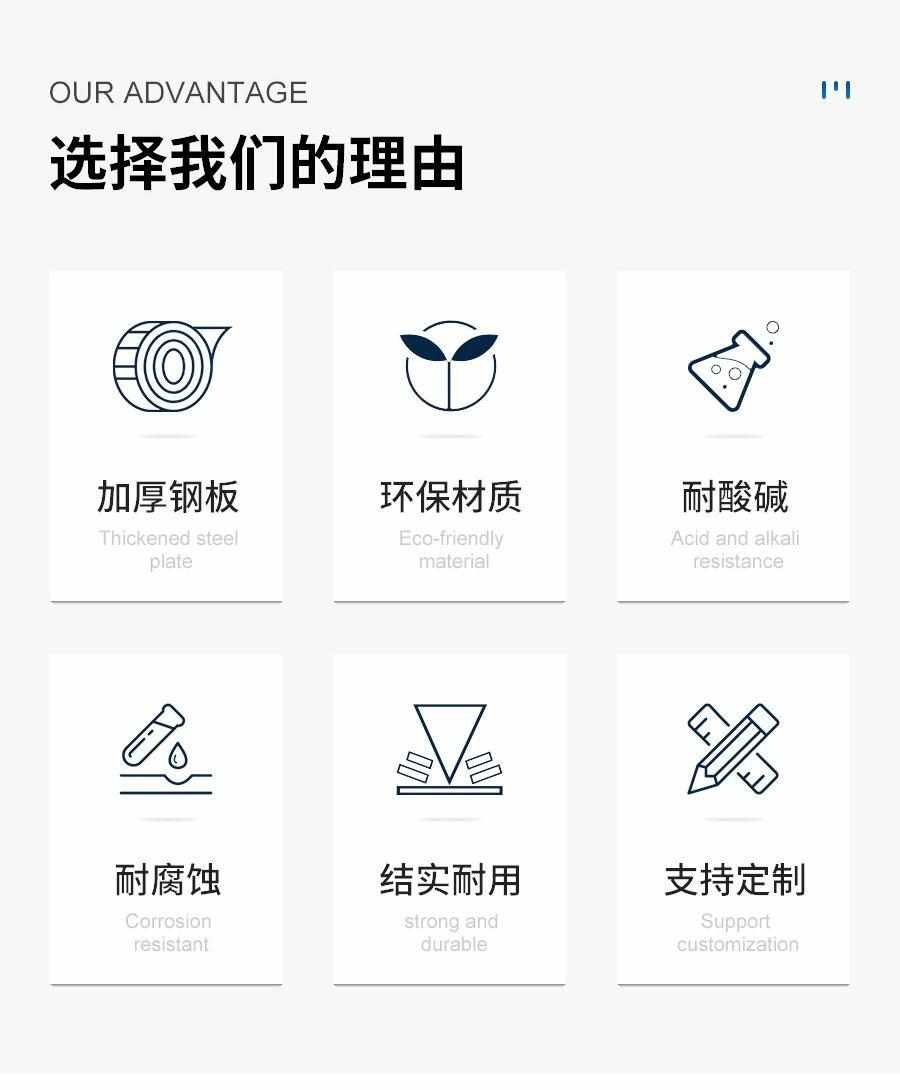 OUR ADVANTAGE

选择我们的理由

加厚钢板
Thickened steel plate

环保材质
Eco-friendly material

耐酸碱
Acid and alkali resistance

耐腐蚀
Corrosion resistant

结实耐用
strong and durable

支持定制
Support customization