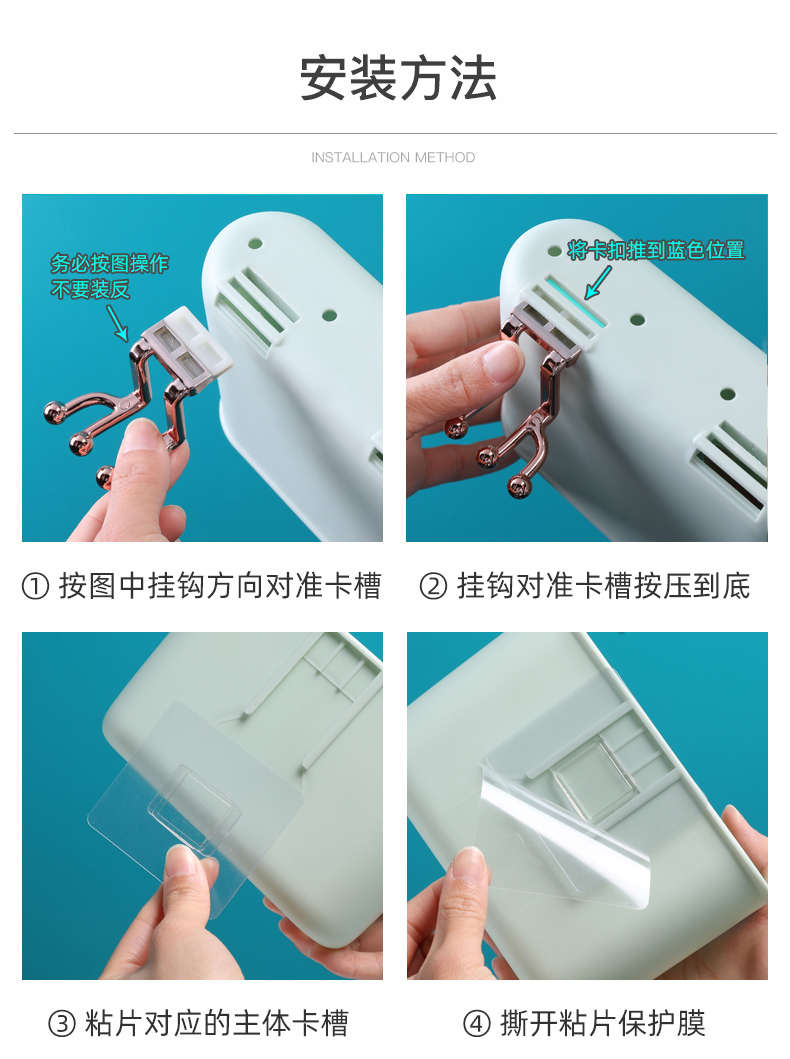 安装方法

INSTALLATION METHOD

务必按图操作
不要装反

① 按图中挂钩方向对准卡槽

将卡扣推到蓝色位置

② 挂钩对准卡槽按压到底

③ 粘片对应的主体卡槽

④ 撕开粘片保护膜