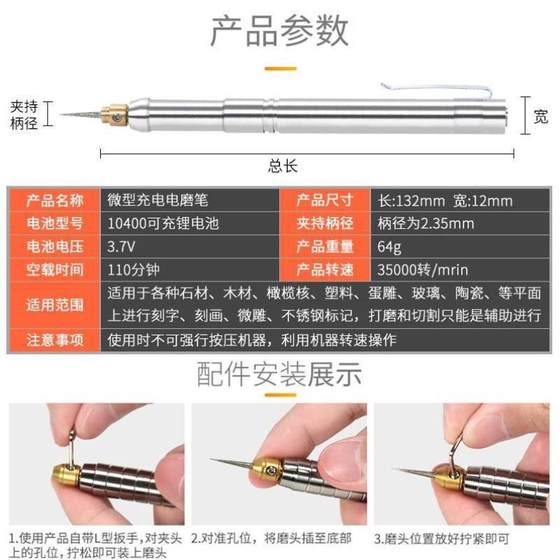 产品参数

夹持柄径

宽

总长

| 产品名称 | 微型充电电磨笔 | 产品尺寸 | 长:132mm 宽:12mm |
|---|---|---|---|
| 电池型号 | 10400可充锂电池 | 夹持柄径 | 柄径为2.35mm |
| 电池电压 | 3.7V | 产品重量 | 64g |
| 空载时间 | 110分钟 | 产品转速 | 35000转/mrin |
| 适用范围 | 适用于各种石材、木材、橄榄核、塑料、蛋雕、玻璃、陶瓷、等平面上进行刻字、刻画、微雕、不锈钢标记，打磨和切割只能是辅助进行 | | |
| 注意事项 | 使用时不可强行按压机器，利用机器转速操作 | | |

配件安装展示

1.使用产品自带L型扳手，对夹头上的孔位，拧松即可装上磨头

2.对准孔位，将磨头插至底部

3.磨头位置放好拧紧即可