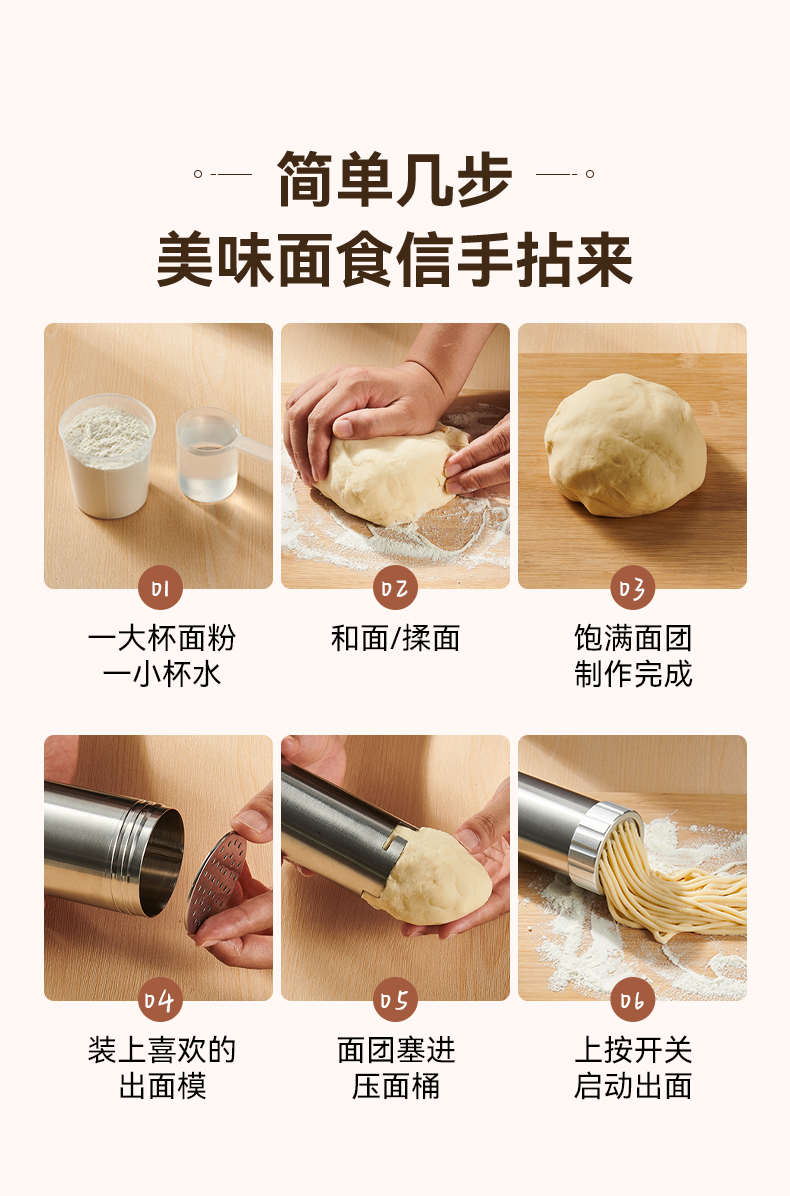 简单几步
美味面食信手拈来

01
一大杯面粉
一小杯水

02
和面/揉面

03
饱满面团
制作完成

04
装上喜欢的
出面模

05
面团塞进
压面桶

06
上按开关
启动出面