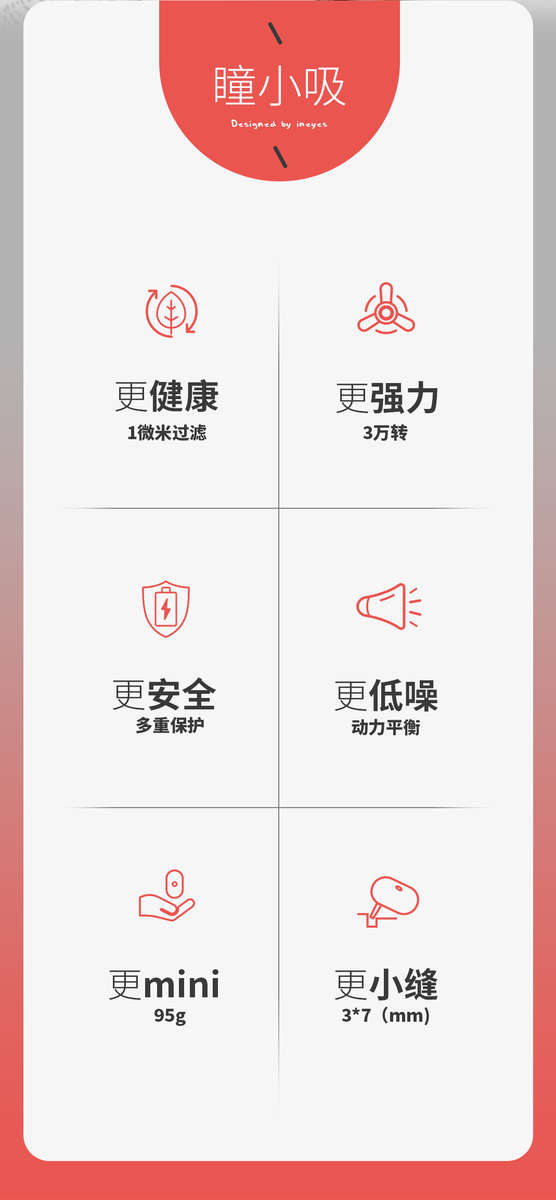 瞳小吸
Designed by ineyes

更健康
1微米过滤

更强力
3万转

更安全
多重保护

更低噪
动力平衡

更mini
95g

更小缝
3*7（mm）