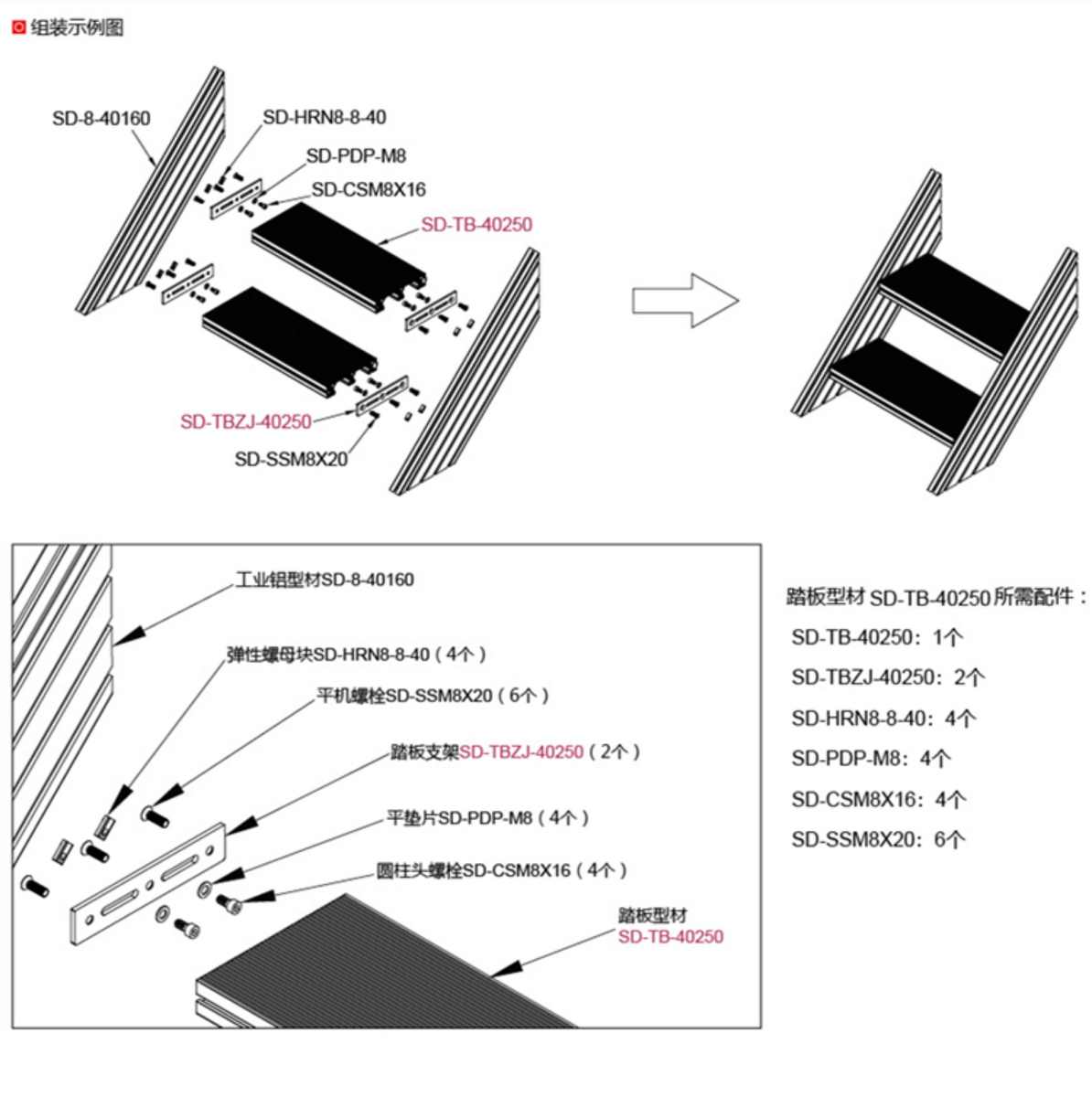 组装示例图

SD-8-40160
SD-HRN8-8-40
SD-PDP-M8
SD-CSM8X16
SD-TB-40250
SD-TBZJ-40250
SD-SSM8X20

工业铝型材SD-8-40160
弹性螺母块SD-HRN8-8-40（4个）
平机螺栓SD-SSM8X20（6个）
踏板支架SD-TBZJ-40250（2个）
平垫片SD-PDP-M8（4个）
圆柱头螺栓SD-CSM8X16（4个）
踏板型材
SD-TB-40250

踏板型材 SD-TB-40250 所需配件：
SD-TB-40250：1个
SD-TBZJ-40250：2个
SD-HRN8-8-40：4个
SD-PDP-M8：4个
SD-CSM8X16：4个
SD-SSM8X20：6个