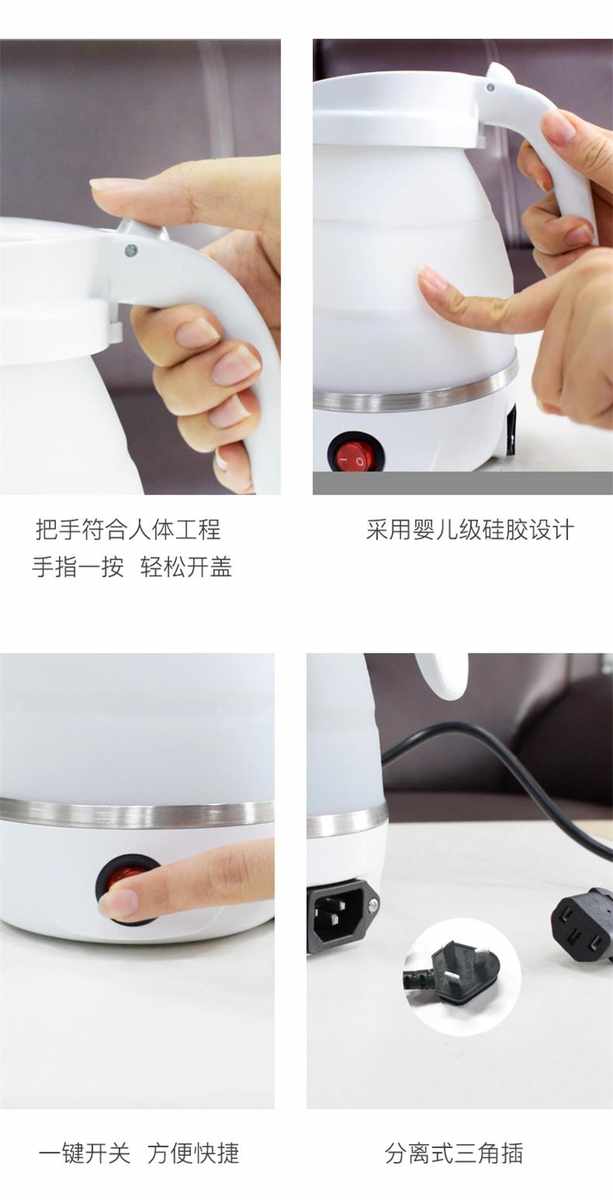 把手符合人体工程
手指一按 轻松开盖

采用婴儿级硅胶设计

一键开关 方便快捷

分离式三角插