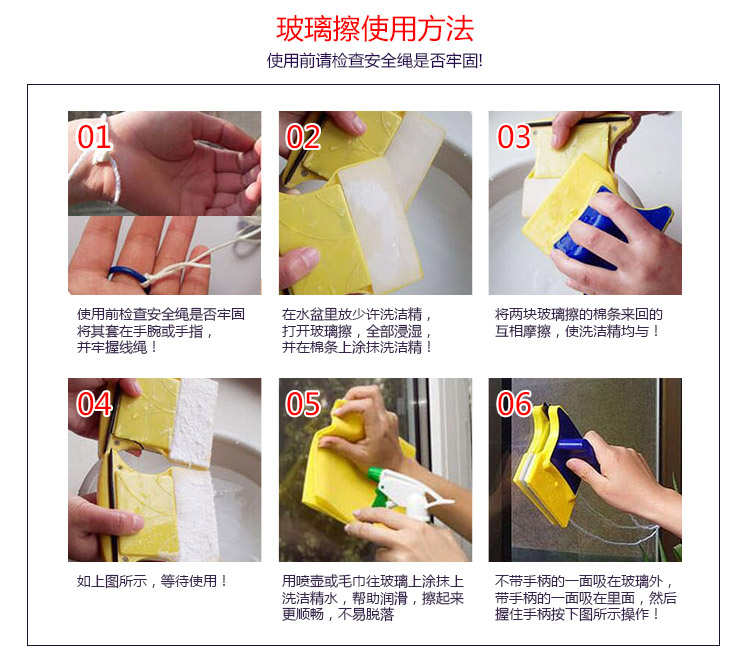 玻璃擦使用方法

使用前请检查安全绳是否牢固!

01

使用前检查安全绳是否牢固
将其套在手腕或手指，
并牢握线绳！

02

在水盆里放少许洗洁精，
打开玻璃擦，全部浸湿，
并在棉条上涂抹洗洁精！

03

将两块玻璃擦的棉条来回的
互相摩擦，使洗洁精均与！

04

如上图所示，等待使用！

05

用喷壶或毛巾往玻璃上涂抹上
洗洁精水，帮助润滑，擦起来
更顺畅，不易脱落

06

不带手柄的一面吸在玻璃外，
带手柄的一面吸在里面，然后
握住手柄按下图所示操作！