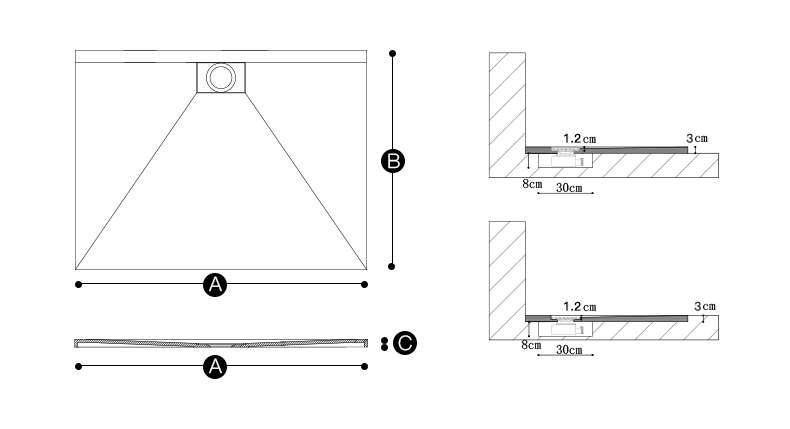 B
A
C
A
1.2cm
3cm
8cm
30cm
1.2cm
3cm
8cm
30cm