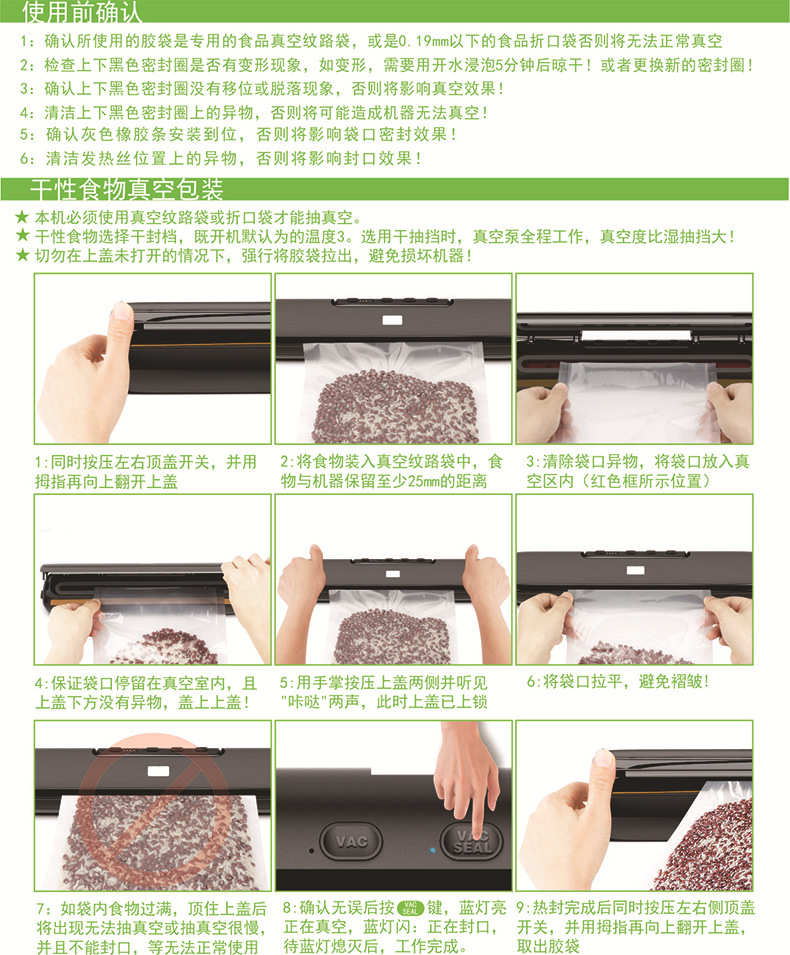 使用前确认

1：确认所使用的胶袋是专用的食品真空纹路袋，或是0.19mm以下的食品折口袋否则将无法正常真空

2：检查上下黑色密封圈是否有变形现象，如变形，需要用开水浸泡5分钟后晾干！或者更换新的密封圈！

3：确认上下黑色密封圈没有移位或脱落现象，否则将影响真空效果！

4：清洁上下黑色密封圈上的异物，否则将可能造成机器无法真空！

5：确认灰色橡胶条安装到位，否则将影响袋口密封效果！

6：清洁发热丝位置上的异物，否则将影响封口效果！

干性食物真空包装

★ 本机必须使用真空纹路袋或折口袋才能抽真空。

★ 干性食物选择干封档，既开机默认为的温度3。选用干抽挡时，真空泵全程工作，真空度比湿抽挡大！

★ 切勿在上盖未打开的情况下，强行将胶袋拉出，避免损坏机器！

1:同时按压左右顶盖开关，并用拇指再向上翻开上盖

2:将食物装入真空纹路袋中，食物与机器保留至少25mm的距离

3:清除袋口异物，将袋口放入真空区内（红色框所示位置）

4:保证袋口停留在真空室内，且上盖下方没有异物，盖上上盖！

5:用手掌按压上盖两侧并听见"咔哒"两声，此时上盖已上锁

6:将袋口拉平，避免褶皱！

VAC

VAC SEAL

7：如袋内食物过满，顶住上盖后将出现无法抽真空或抽真空很慢，并且不能封口，等无法正常使用

8：确认无误后按 VAC SEAL 键，蓝灯亮正在真空，蓝灯闪：正在封口，待蓝灯熄灭后，工作完成。

9:热封完成后同时按压左右侧顶盖开关，并用拇指再向上翻开上盖，取出胶袋