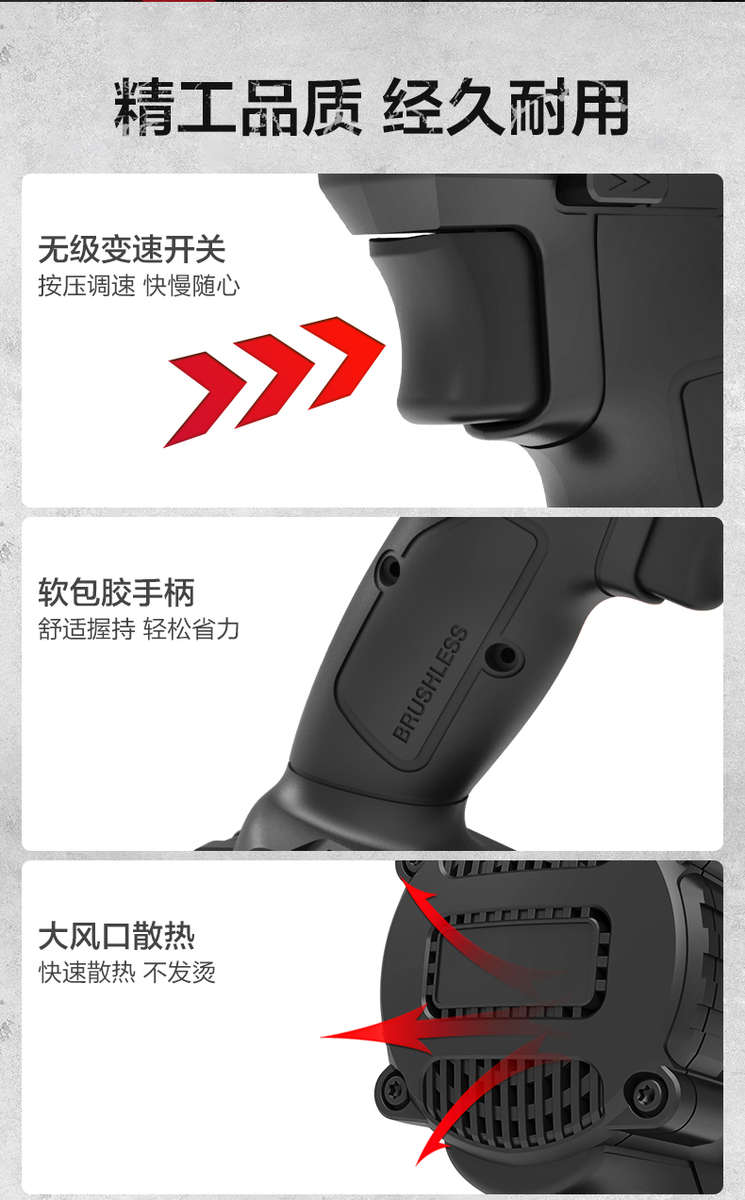 精工品质 经久耐用

无级变速开关
按压调速 快慢随心

软包胶手柄
舒适握持 轻松省力

BRUSHLESS

大风口散热
快速散热 不发烫