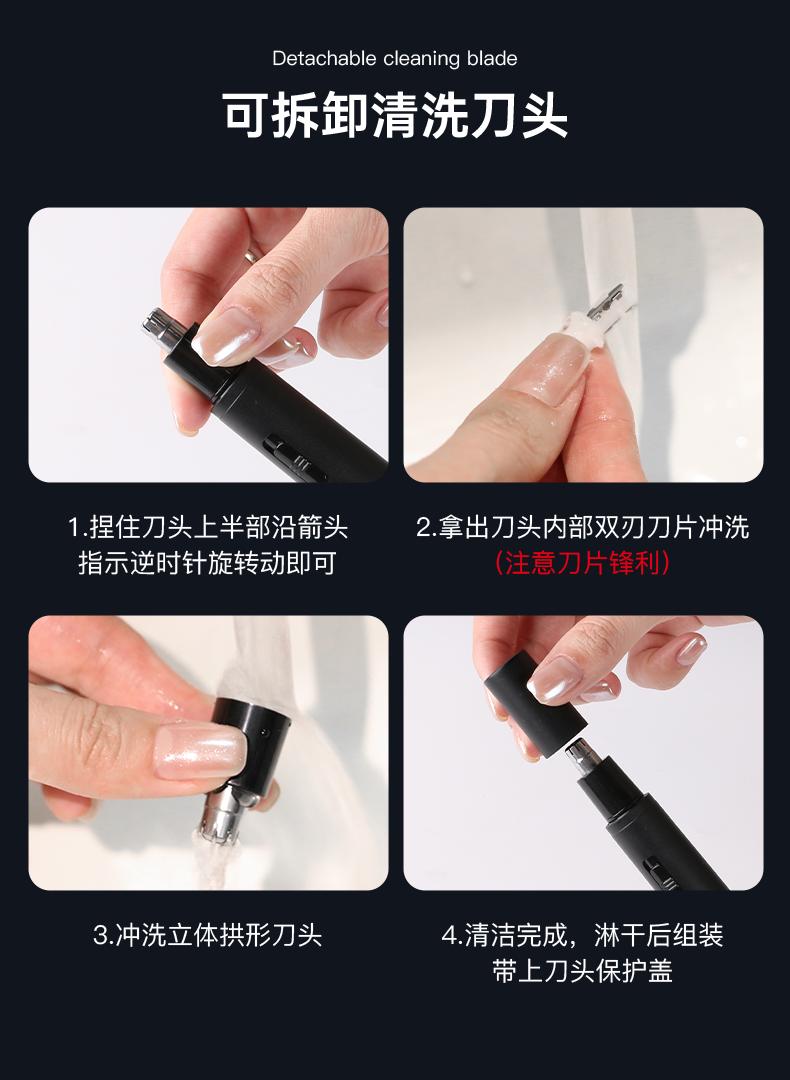 Detachable cleaning blade

可拆卸清洗刀头

1.捏住刀头上半部沿箭头指示逆时针旋转动即可

2.拿出刀头内部双刃刀片冲洗（注意刀片锋利）

3.冲洗立体拱形刀头

4.清洁完成，淋干后组装带上刀头保护盖