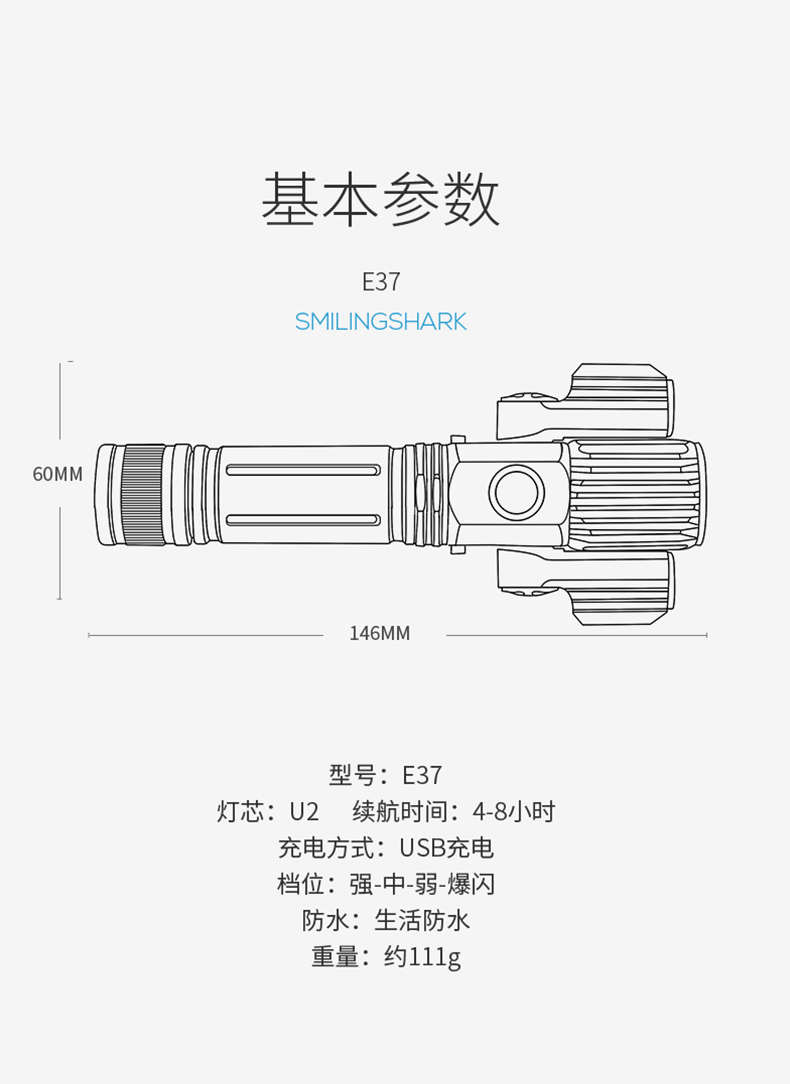 基本参数

E37

SMILINGSHARK

60MM

146MM

型号：E37
灯芯：U2 续航时间：4-8小时
充电方式：USB充电
档位：强-中-弱-爆闪
防水：生活防水
重量：约111g