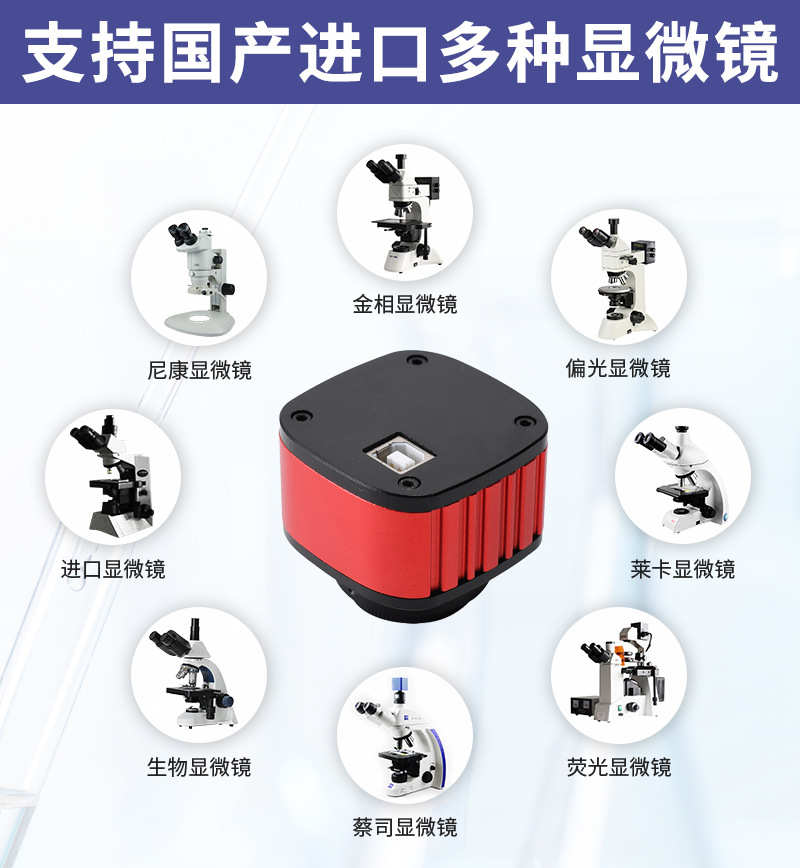 支持国产进口多种显微镜

金相显微镜

尼康显微镜

偏光显微镜

进口显微镜

莱卡显微镜

生物显微镜

荧光显微镜

蔡司显微镜