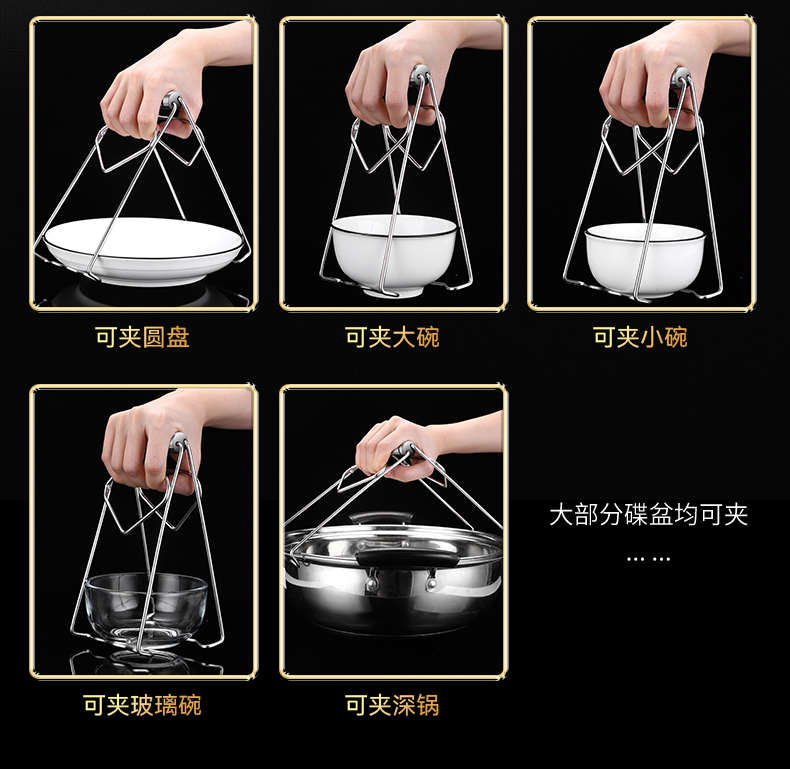 可夹圆盘

可夹大碗

可夹小碗

可夹玻璃碗

可夹深锅

大部分碟盆均可夹

……