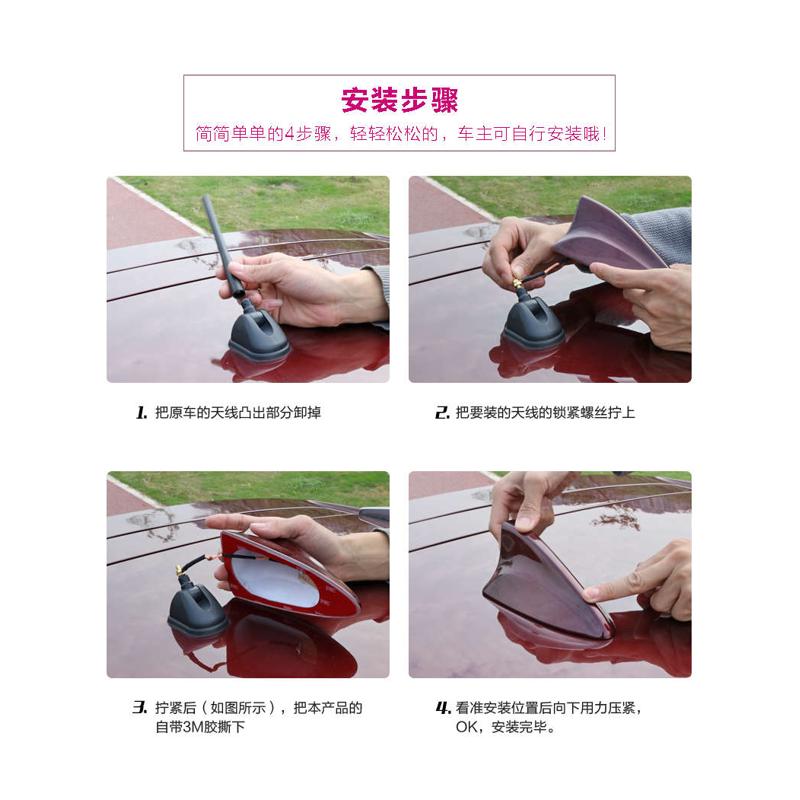 安装步骤

简简单单的4步骤，轻轻松松的，车主可自行安装哦！

1. 把原车的天线凸出部分卸掉

2. 把要装的天线的锁紧螺丝拧上

3. 拧紧后（如图所示），把本产品的自带3M胶撕下

4. 看准安装位置后向下用力压紧，OK，安装完毕。