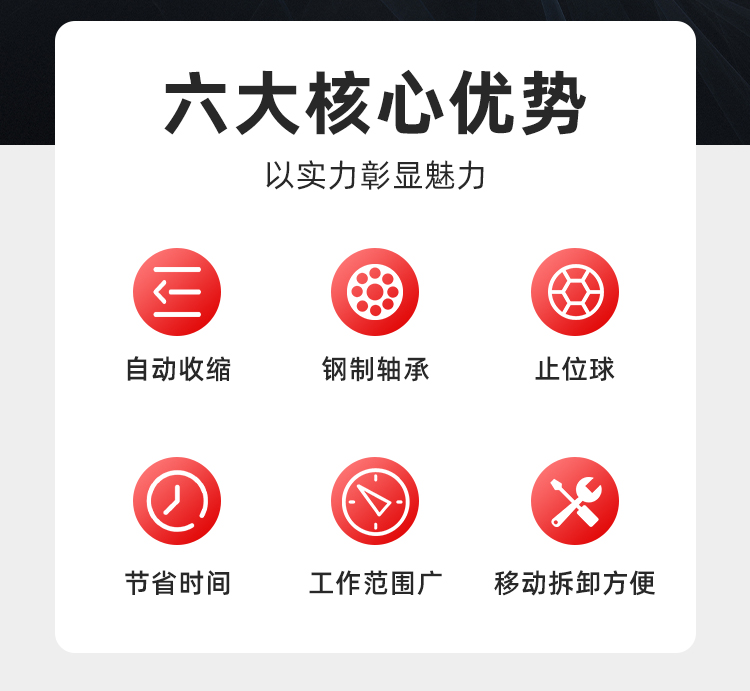 六大核心优势

以实力彰显魅力

自动收缩

钢制轴承

止位球

节省时间

工作范围广

移动拆卸方便