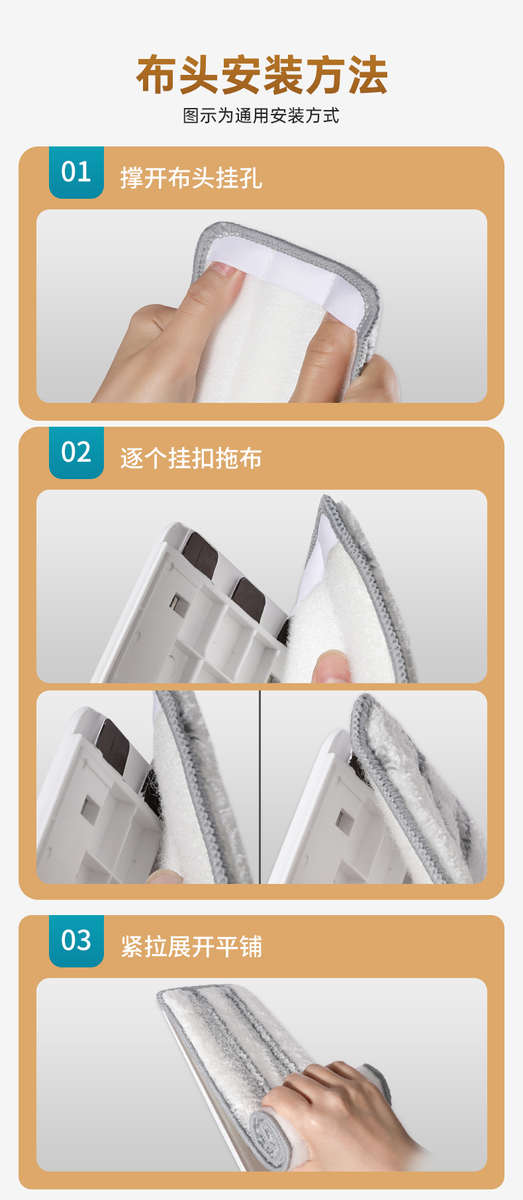 布头安装方法
图示为通用安装方式

01 撑开布头挂孔

02 逐个挂扣拖布

03 紧拉展开平铺