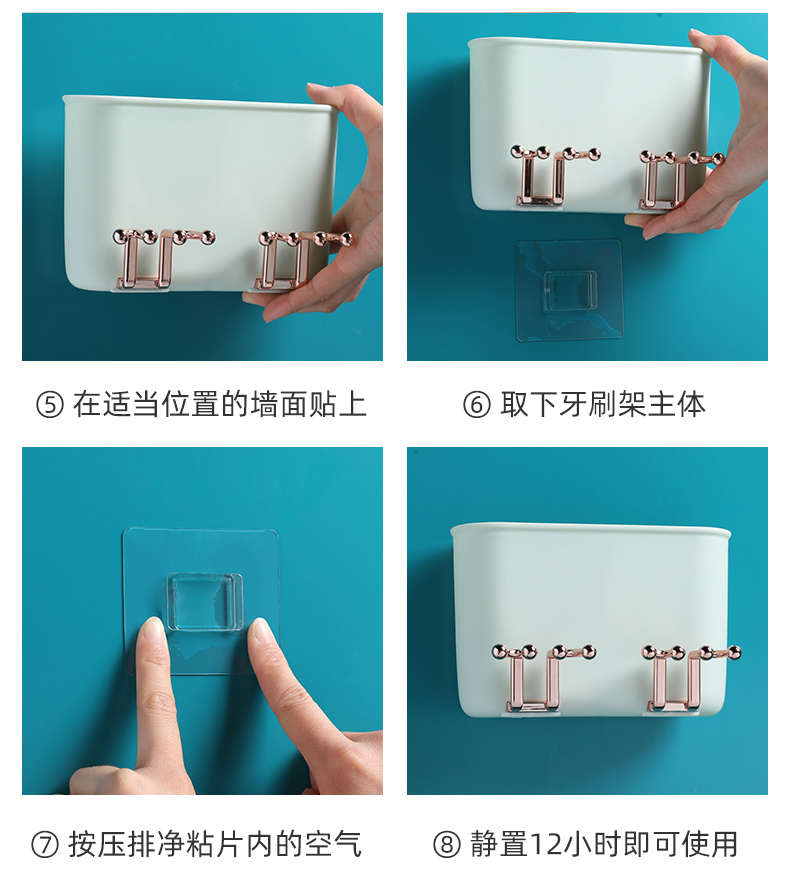 ⑤ 在适当位置的墙面贴上

⑥ 取下牙刷架主体

⑦ 按压排净粘片内的空气

⑧ 静置12小时即可使用