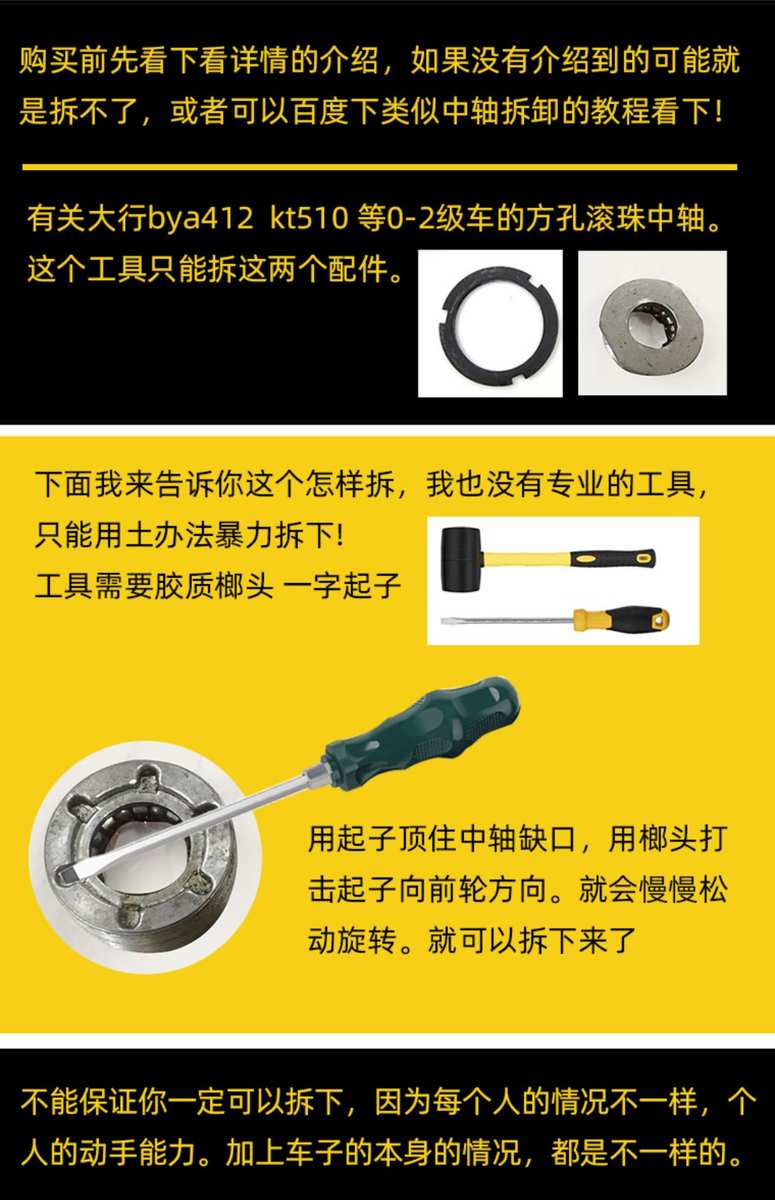 购买前先看下看详情的介绍，如果没有介绍到的可能就是拆不了，或者可以百度下类似中轴拆卸的教程看下！

有关大行bya412 kt510 等0-2级车的方孔滚珠中轴。这个工具只能拆这两个配件。

下面我来告诉你这个怎样拆，我也没有专业的工具，只能用土办法暴力拆下!
工具需要胶质榔头 一字起子

用起子顶住中轴缺口，用榔头打击起子向前轮方向。就会慢慢松动旋转。就可以拆下来了

不能保证你一定可以拆下，因为每个人的情况不一样，个人的动手能力。加上车子的本身的情况，都是不一样的。