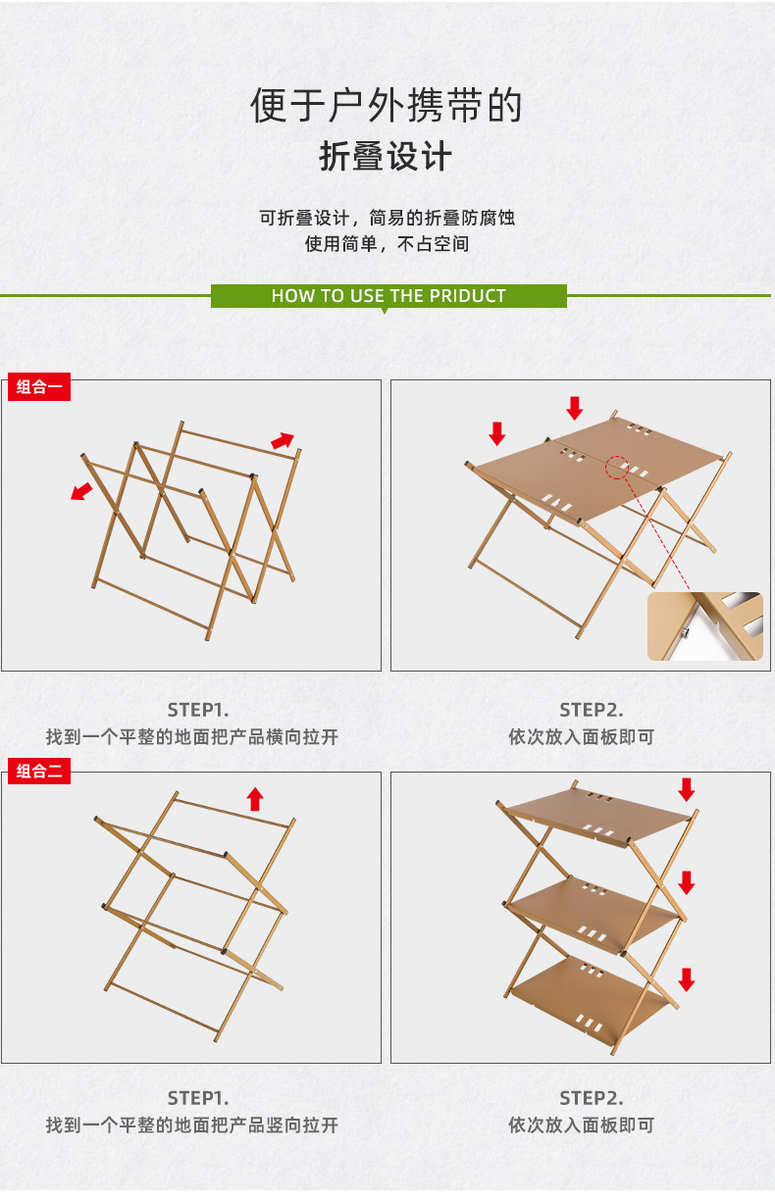 便于户外携带的
折叠设计

可折叠设计，简易的折叠防腐蚀
使用简单，不占空间

HOW TO USE THE PRIDUCT

组合一

STEP1.
找到一个平整的地面把产品横向拉开

STEP2.
依次放入面板即可

组合二

STEP1.
找到一个平整的地面把产品竖向拉开

STEP2.
依次放入面板即可