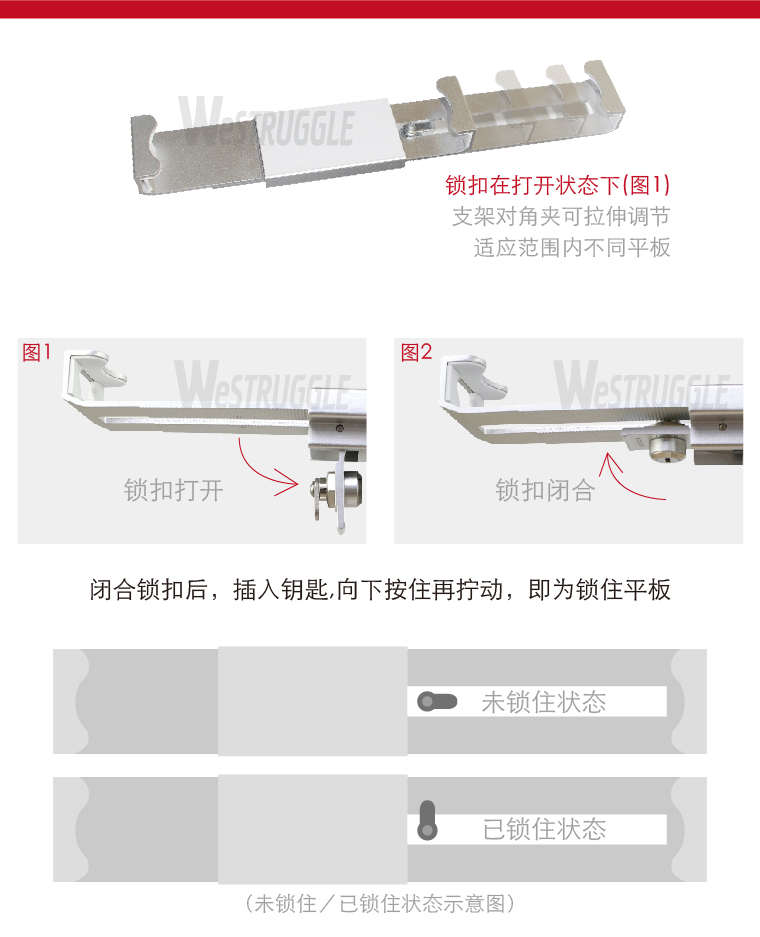 WeSTRUGGLE

锁扣在打开状态下(图1)
支架对角夹可拉伸调节
适应范围内不同平板

图1
WeSTRUGGLE
锁扣打开

图2
WeSTRUGGLE
锁扣闭合

闭合锁扣后，插入钥匙,向下按住再拧动，即为锁住平板

未锁住状态

已锁住状态

(未锁住／已锁住状态示意图)