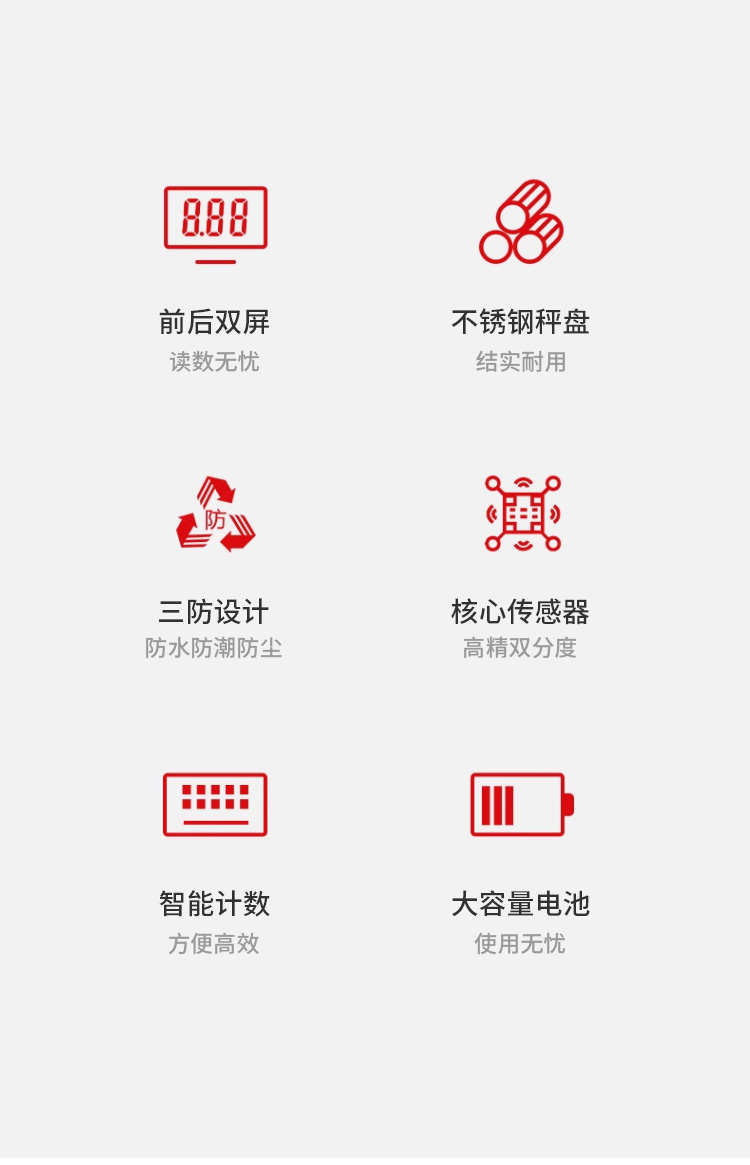 8.8.8

前后双屏
读数无忧

不锈钢秤盘
结实耐用

防

三防设计
防水防潮防尘

核心传感器
高精双分度

智能计数
方便高效

大容量电池
使用无忧