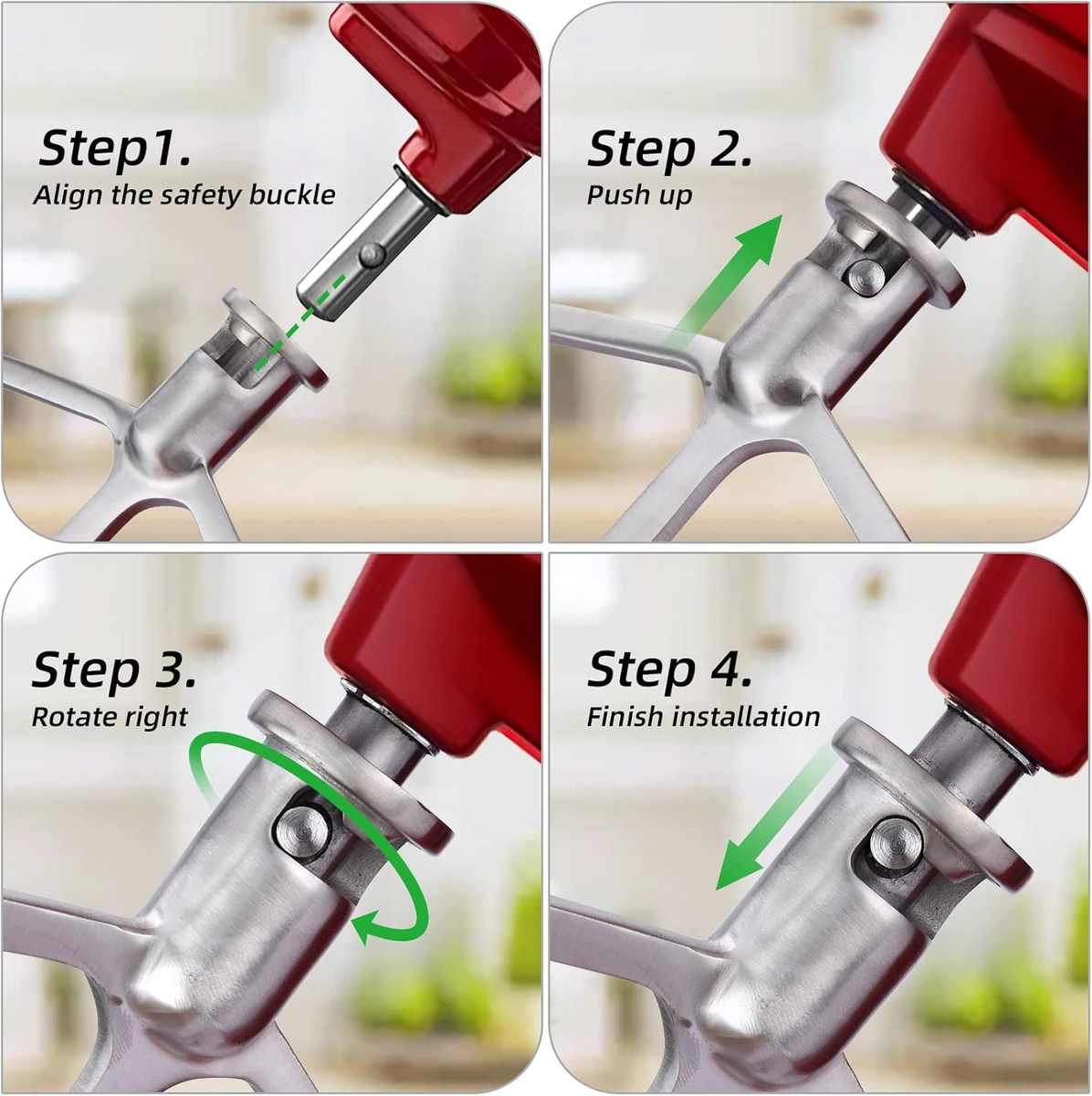 Step1.
Align the safety buckle

Step 2.
Push up

Step 3.
Rotate right

Step 4.
Finish installation