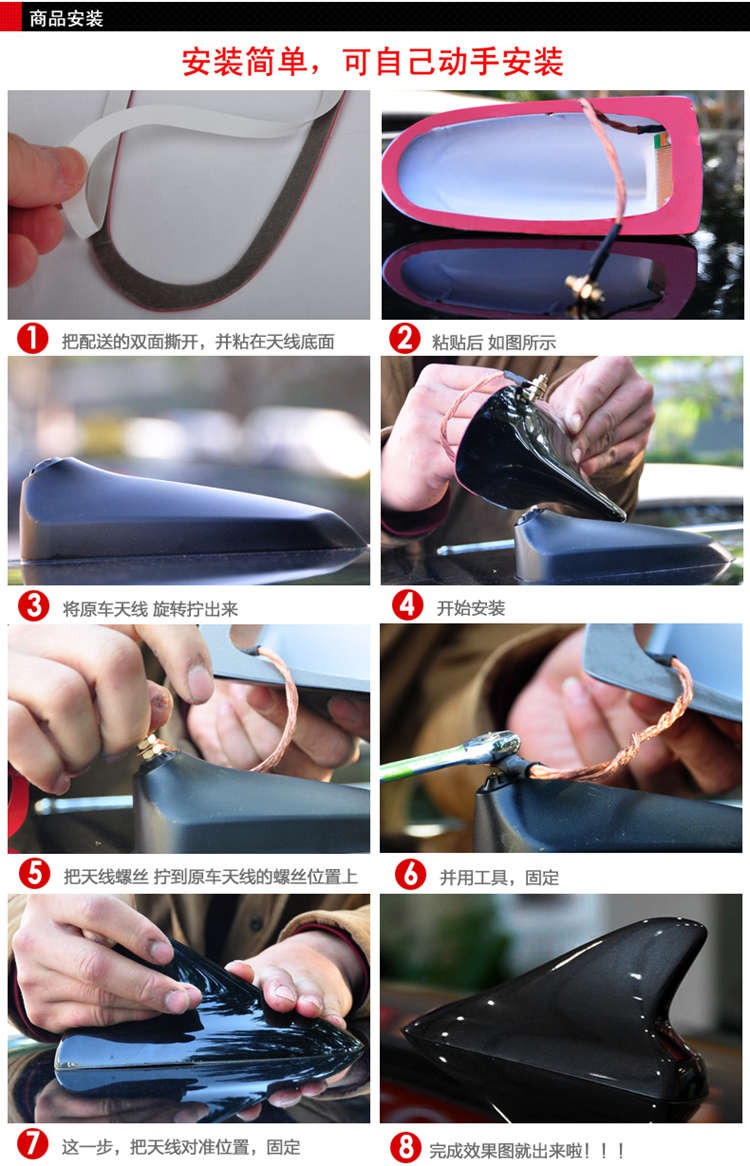 商品安装

安装简单，可自己动手安装

1 把配送的双面撕开，并粘在天线底面

2 粘贴后 如图所示

3 将原车天线 旋转拧出来

4 开始安装

5 把天线螺丝 拧到原车天线的螺丝位置上

6 并用工具，固定

7 这一步，把天线对准位置，固定

8 完成效果图就出来啦！！！