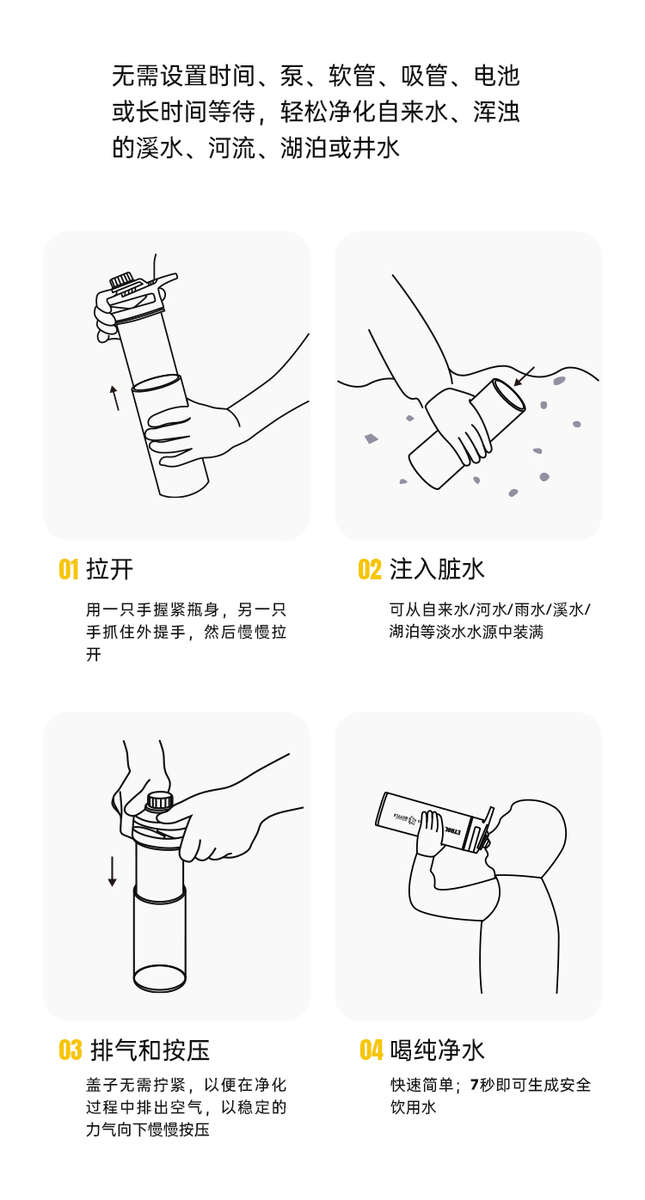 无需设置时间、泵、软管、吸管、电池或长时间等待，轻松净化自来水、浑浊的溪水、河流、湖泊或井水

01 拉开

用一只手握紧瓶身，另一只手抓住外提手，然后慢慢拉开

02 注入脏水

可从自来水/河水/雨水/溪水/湖泊等淡水水源中装满

03 排气和按压

盖子无需拧紧，以便在净化过程中排出空气，以稳定的力气向下慢慢按压

04 喝纯净水

快速简单；7秒即可生成安全饮用水