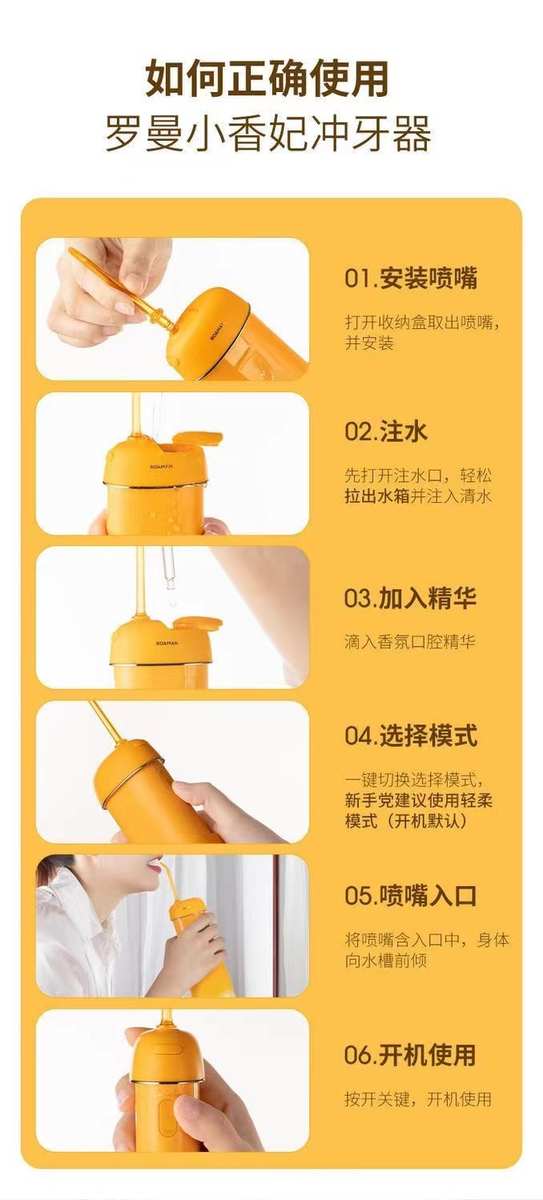 如何正确使用
罗曼小香妃冲牙器

ROAMAN

01.安装喷嘴

打开收纳盒取出喷嘴，并安装

ROAMAN

02.注水

先打开注水口，轻松拉出水箱并注入清水

ROAMAN

03.加入精华

滴入香氛口腔精华

04.选择模式

一键切换选择模式，新手党建议使用轻柔模式（开机默认）

05.喷嘴入口

将喷嘴含入口中，身体向水槽前倾

06.开机使用

按开关键，开机使用