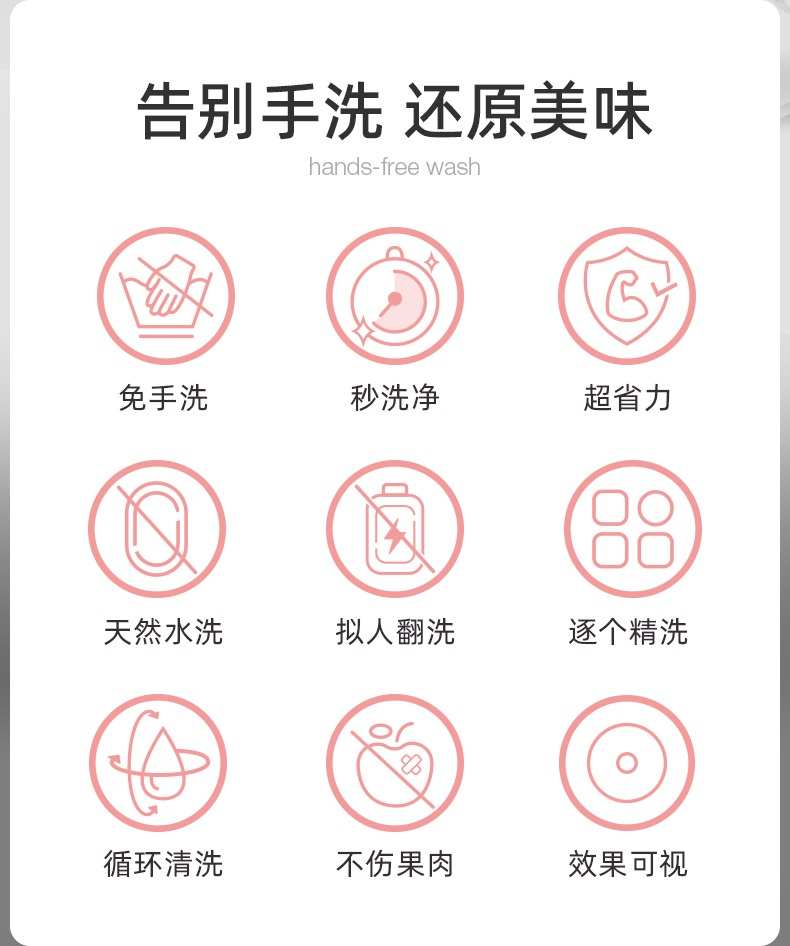 告别手洗 还原美味

hands-free wash

免手洗

秒洗净

超省力

天然水洗

拟人翻洗

逐个精洗

循环清洗

不伤果肉

效果可视