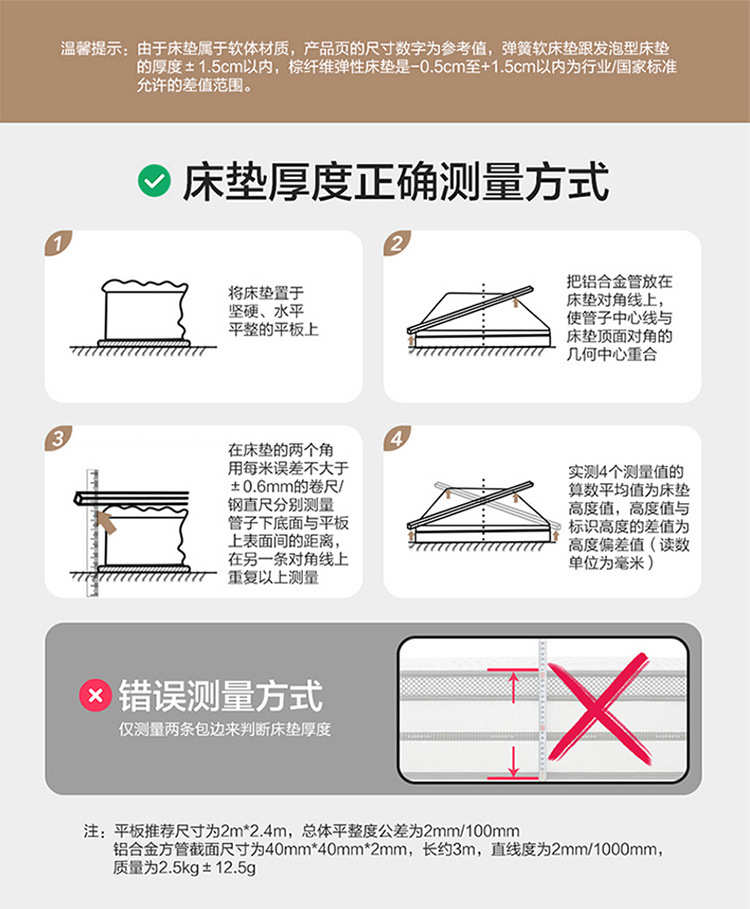 温馨提示：由于床垫属于软体材质，产品页的尺寸数字为参考值，弹簧软床垫跟发泡型床垫的厚度±1.5cm以内，棕纤维弹性床垫是-0.5cm至+1.5cm以内为行业/国家标准允许的差值范围。

床垫厚度正确测量方式

1
将床垫置于坚硬、水平平整的平板上

2
把铝合金管放在床垫对角线上，使管子中心线与床垫顶面对角的几何中心重合

3
在床垫的两个角用每米误差不大于±0.6mm的卷尺/钢直尺分别测量管子下底面与平板上表面间的距离，在另一条对角线上重复以上测量

4
实测4个测量值的算数平均值为床垫高度值，高度值与标识高度的差值为高度偏差值（读数单位为毫米）

错误测量方式
仅测量两条包边来判断床垫厚度

注：平板推荐尺寸为2m*2.4m，总体平整度公差为2mm/100mm
铝合金方管截面尺寸为40mm*40mm*2mm，长约3m，直线度为2mm/1000mm，质量为2.5kg±12.5g