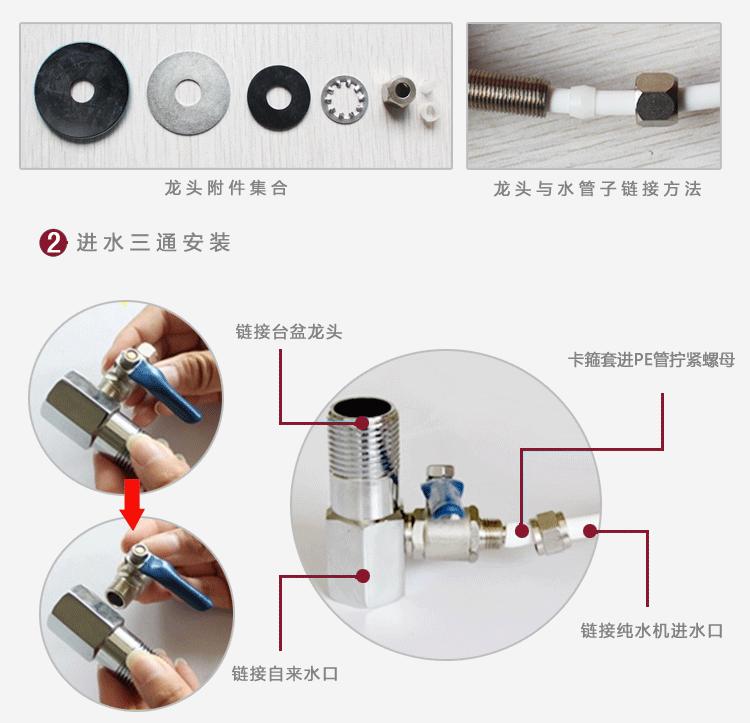 龙头附件集合

龙头与水管子链接方法

2 进水三通安装

链接台盆龙头

卡箍套进PE管拧紧螺母

链接纯水机进水口

链接自来水口