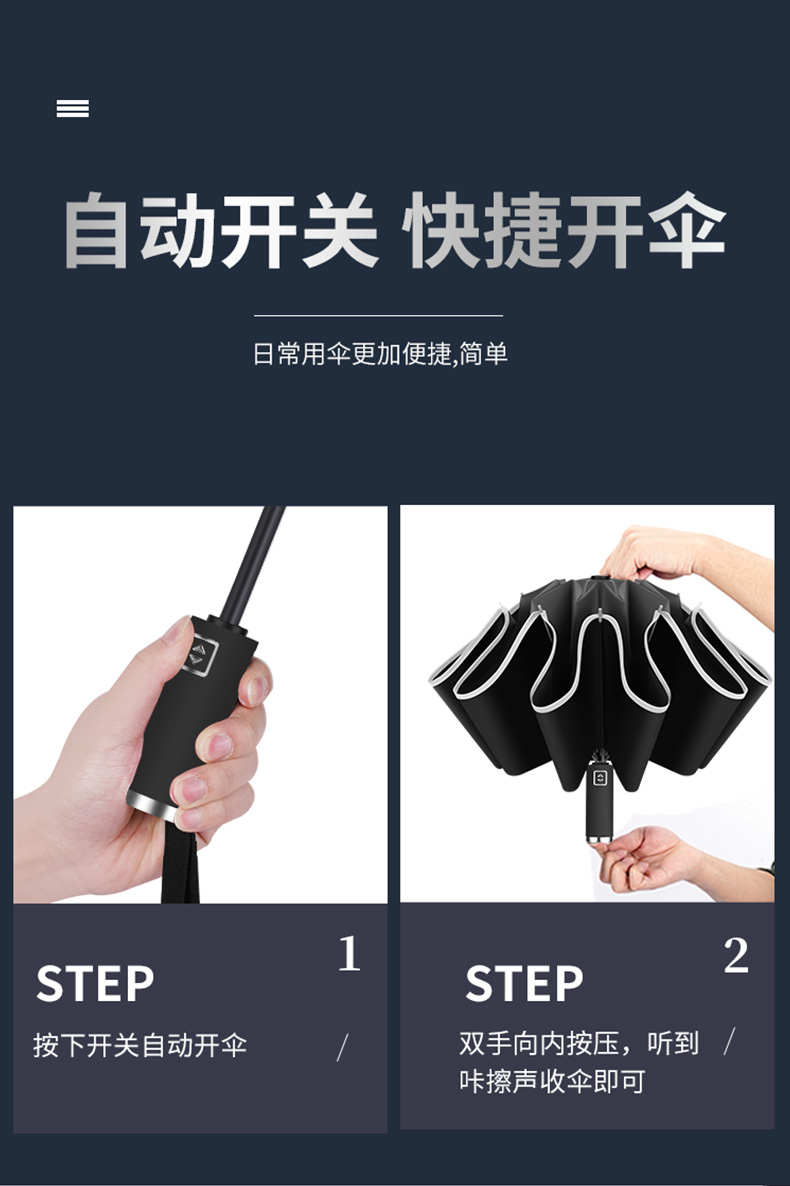 自动开关 快捷开伞

日常用伞更加便捷,简单

1

STEP

按下开关自动开伞 /

2

STEP

双手向内按压，听到咔擦声收伞即可 /