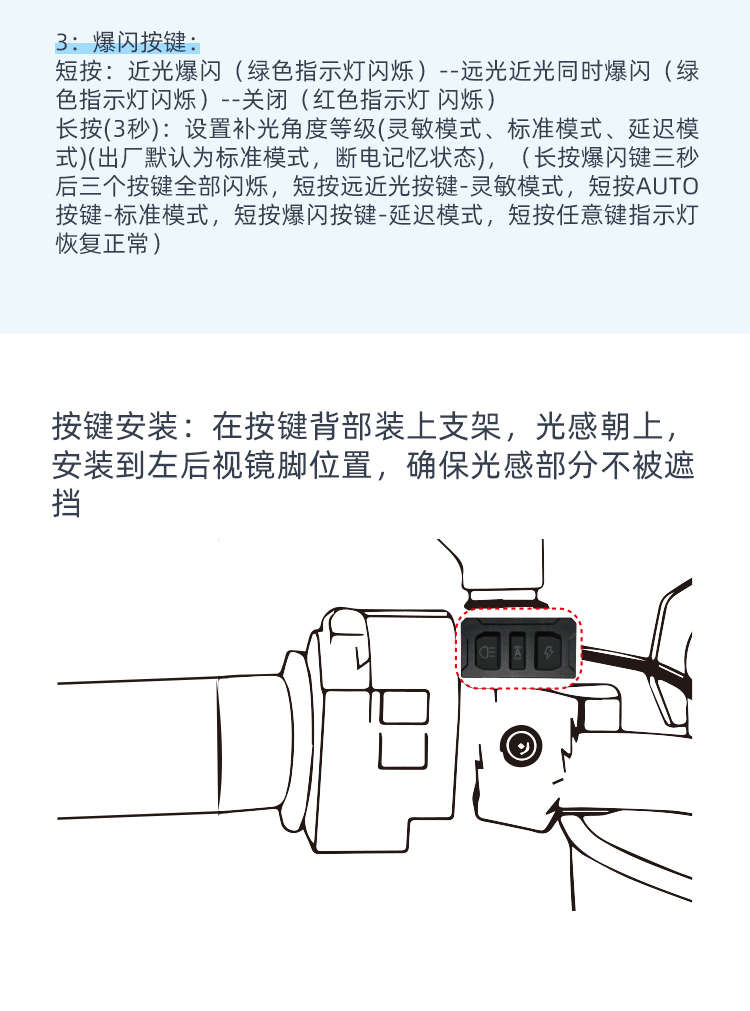 3：爆闪按键：
短按：近光爆闪（绿色指示灯闪烁）--远光近光同时爆闪（绿色指示灯闪烁）--关闭（红色指示灯 闪烁）
长按(3秒)：设置补光角度等级(灵敏模式、标准模式、延迟模式)(出厂默认为标准模式，断电记忆状态)，（长按爆闪键三秒后三个按键全部闪烁，短按远近光按键-灵敏模式，短按AUTO按键-标准模式，短按爆闪按键-延迟模式，短按任意键指示灯恢复正常）

按键安装：在按键背部装上支架，光感朝上，安装到左后视镜脚位置，确保光感部分不被遮挡

A