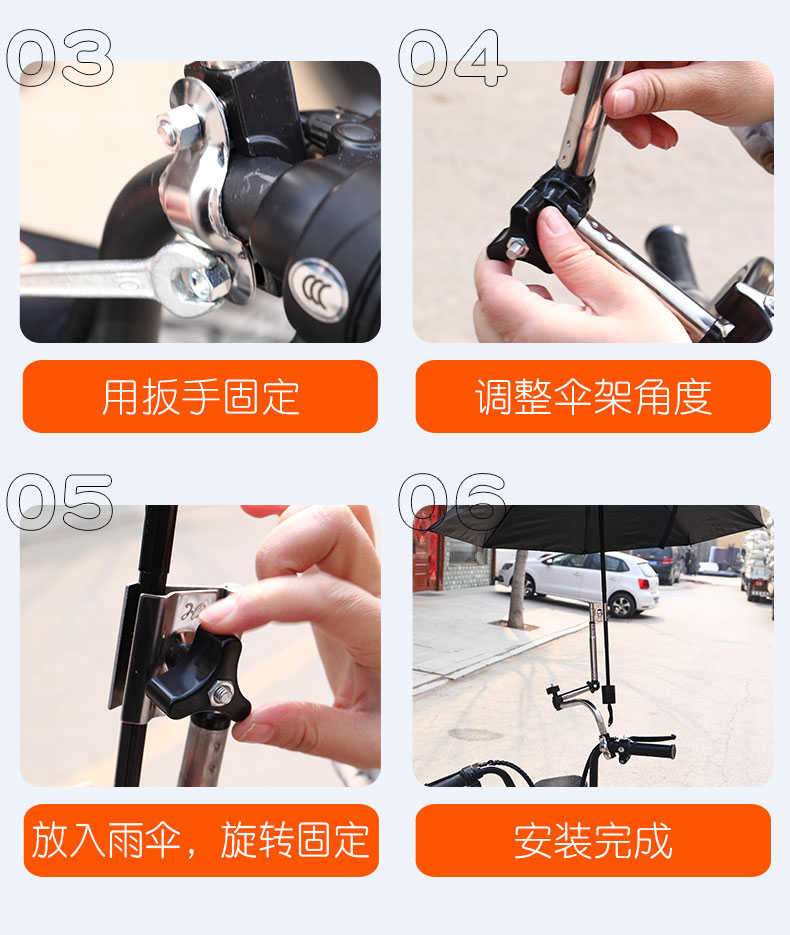 03

用扳手固定

04

调整伞架角度

05

放入雨伞，旋转固定

06

安装完成