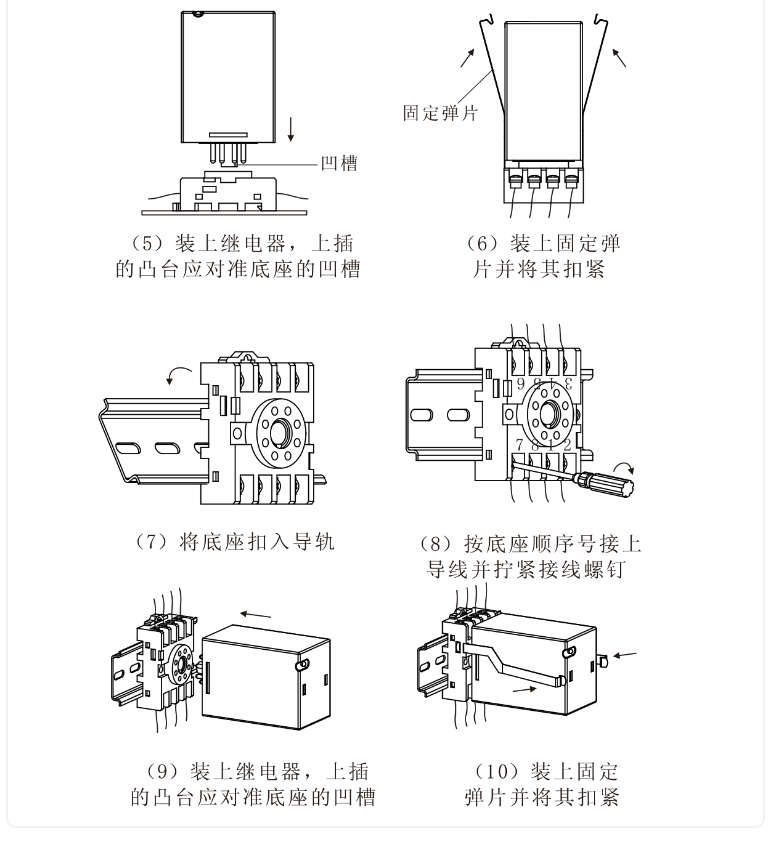 凹槽

（5）装上继电器，上插的凸台应对准底座的凹槽

固定弹片

（6）装上固定弹片并将其扣紧

（7）将底座扣入导轨

6 5 4 3
7 8 1 2

（8）按底座顺序号接上导线并拧紧接线螺钉

（9）装上继电器，上插的凸台应对准底座的凹槽

（10）装上固定弹片并将其扣紧