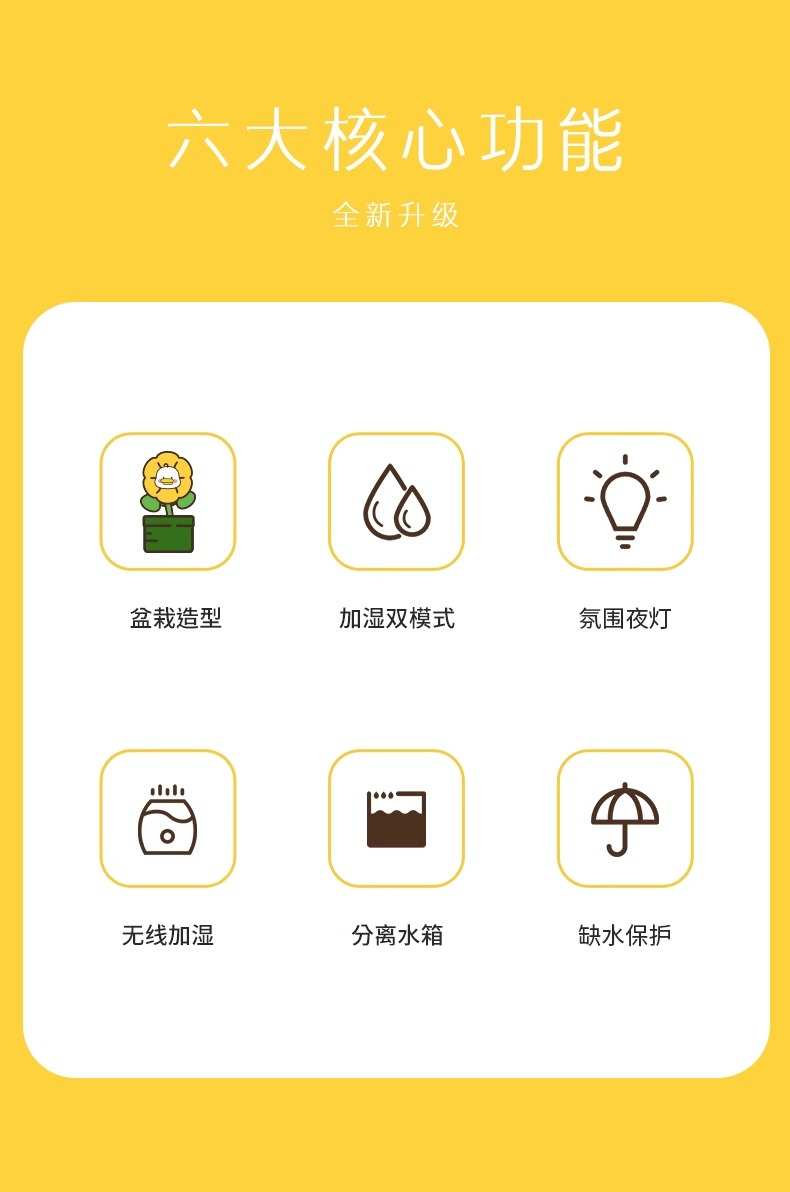 六大核心功能

全新升级

盆栽造型

加湿双模式

氛围夜灯

无线加湿

分离水箱

缺水保护