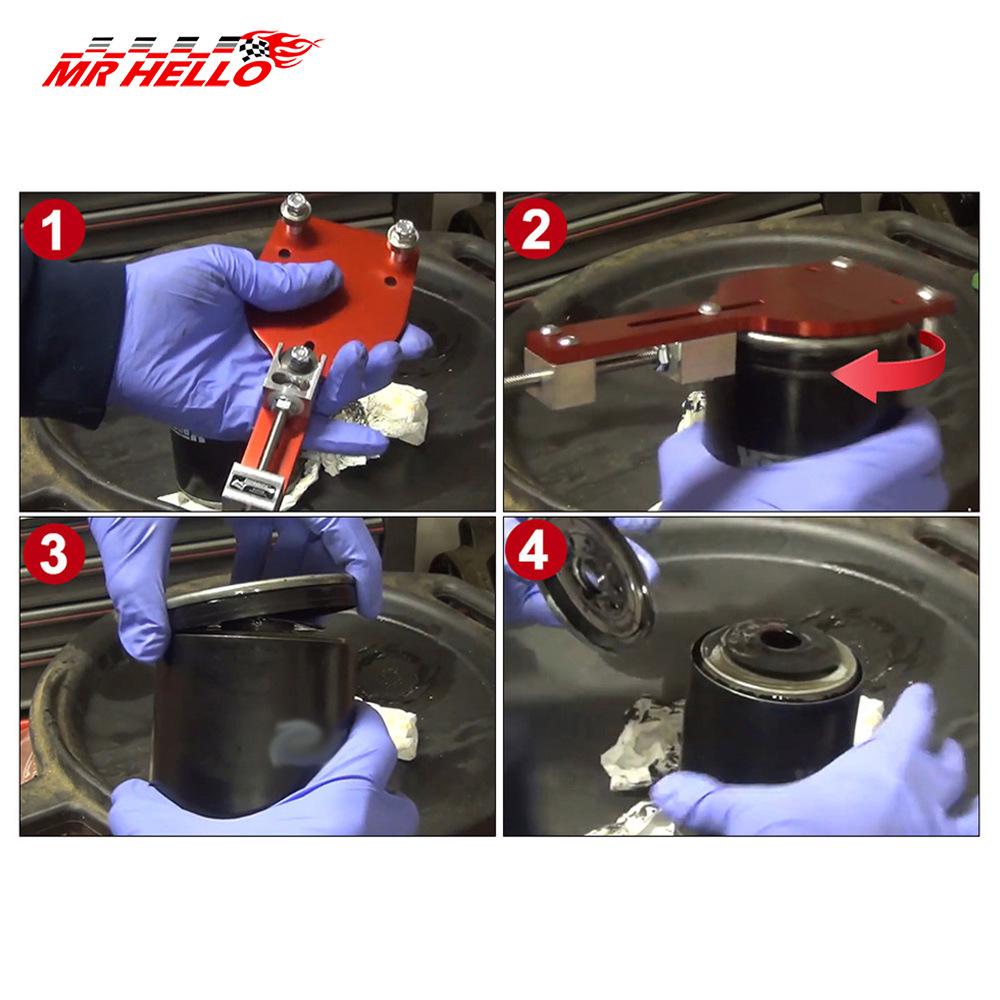 MR HELLO

1

2

3

4