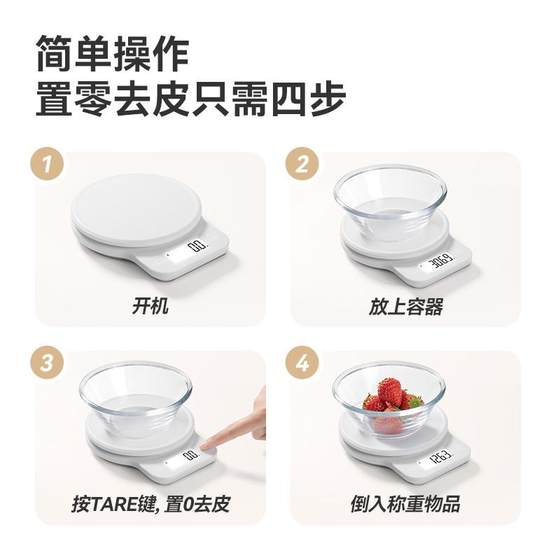 简单操作
置零去皮只需四步

1
0.0
开机

2
306.9
放上容器

3
0.0
按TARE键, 置0去皮

4
126.3
倒入称重物品