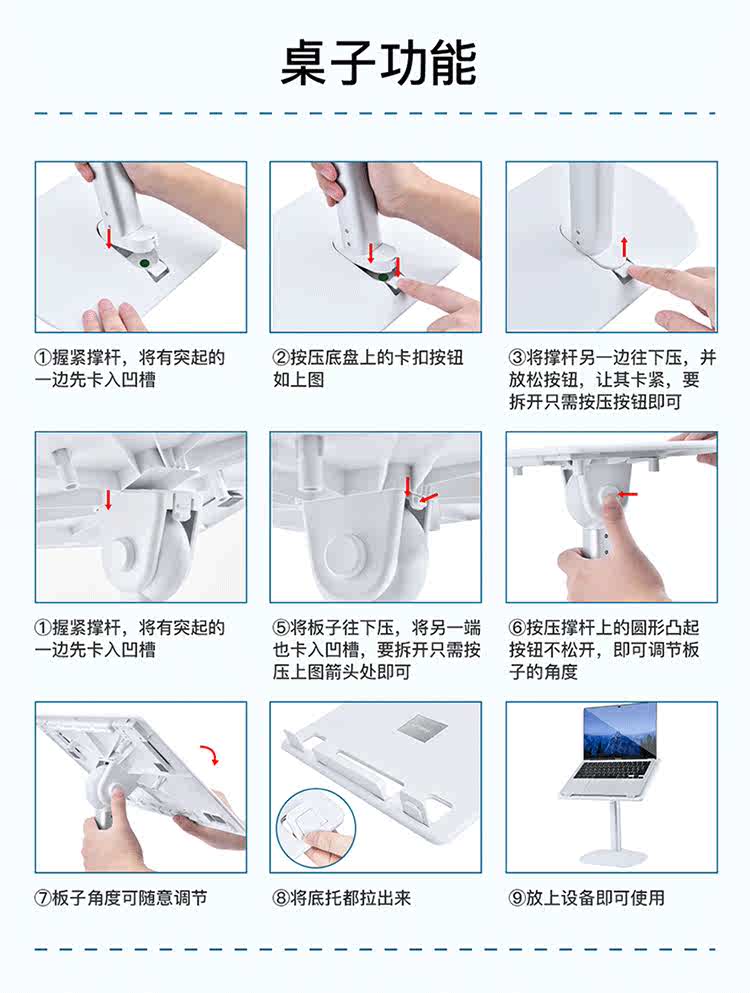 桌子功能

①握紧撑杆，将有突起的一边先卡入凹槽

②按压底盘上的卡扣按钮如上图

③将撑杆另一边往下压，并放松按钮，让其卡紧，要拆开只需按压按钮即可

①握紧撑杆，将有突起的一边先卡入凹槽

⑤将板子往下压，将另一端也卡入凹槽，要拆开只需按压上图箭头处即可

⑥按压撑杆上的圆形凸起按钮不松开，即可调节板子的角度

⑦板子角度可随意调节

⑧将底托都拉出来

⑨放上设备即可使用