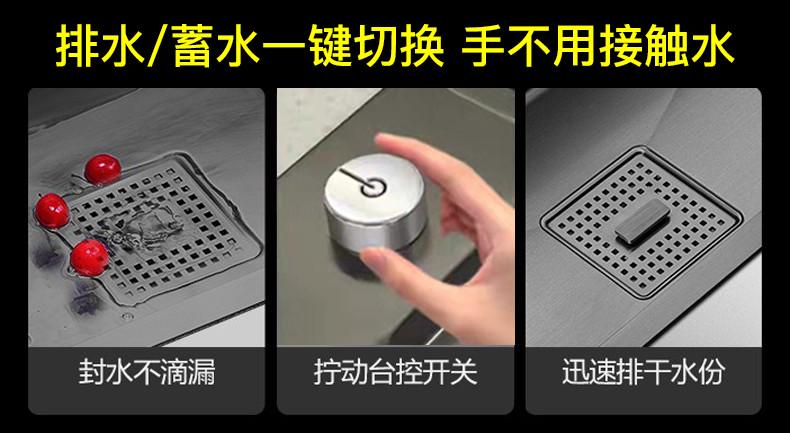 排水/蓄水一键切换 手不用接触水

封水不滴漏

拧动台控开关

迅速排干水份